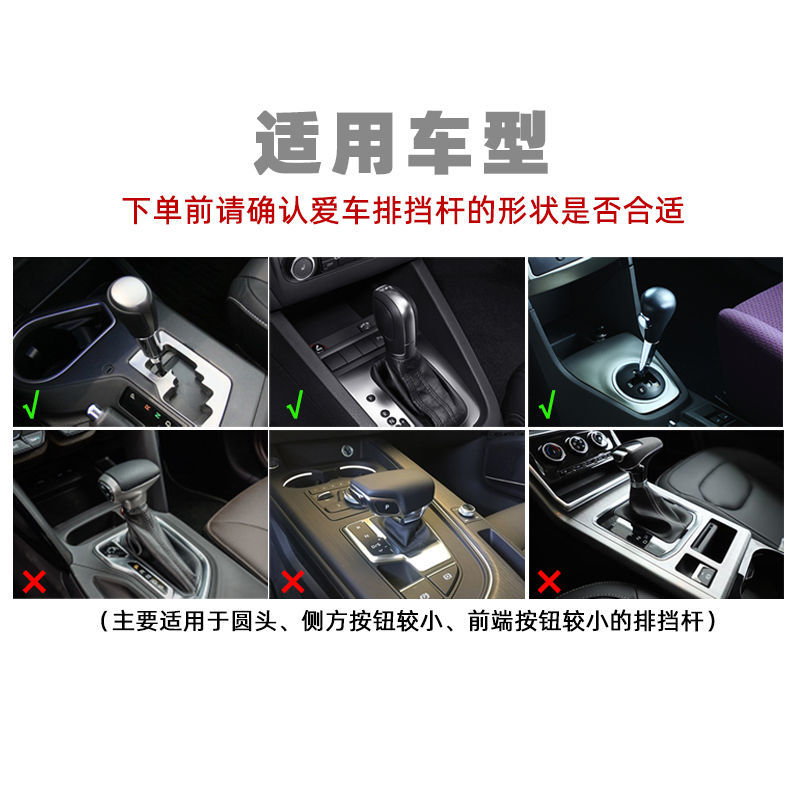 适用车型

下单前请确认爱车排挡杆的形状是否合适

√

√

√

×

×

×

（主要适用于圆头、侧方按钮较小、前端按钮较小的排挡杆）