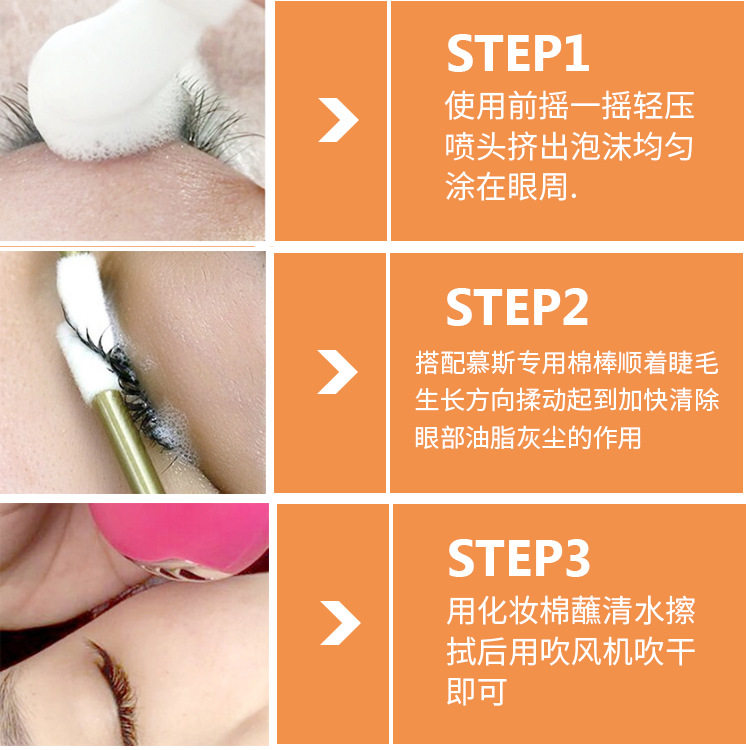 STEP1

使用前摇一摇轻压喷头挤出泡沫均匀涂在眼周.

STEP2

搭配慕斯专用棉棒顺着睫毛生长方向揉动起到加快清除眼部油脂灰尘的作用

STEP3

用化妆棉蘸清水擦拭后用吹风机吹干即可