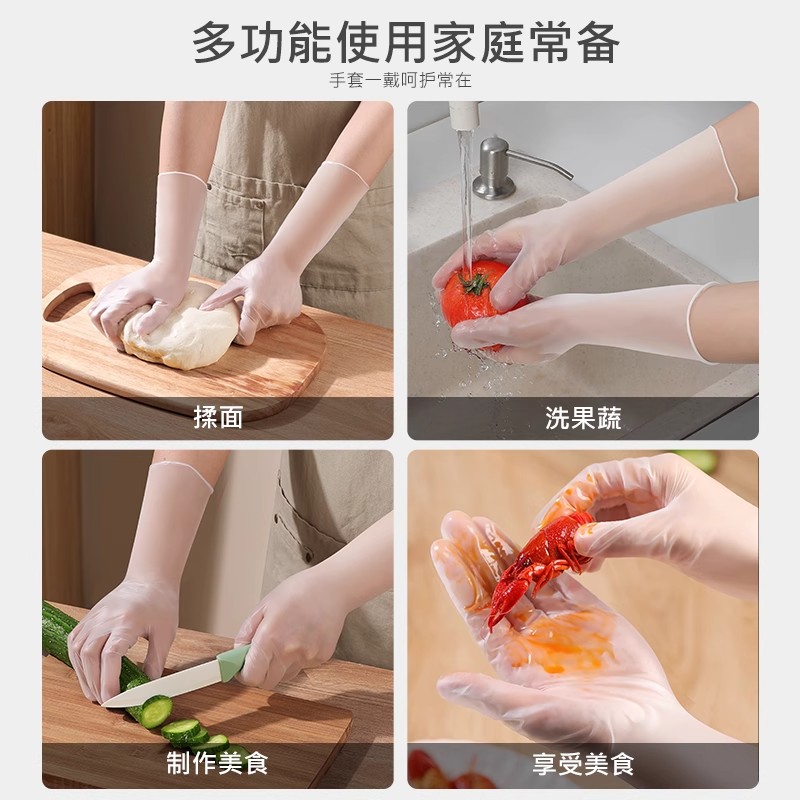 多功能使用家庭常备

手套一戴呵护常在

揉面

洗果蔬

制作美食

享受美食