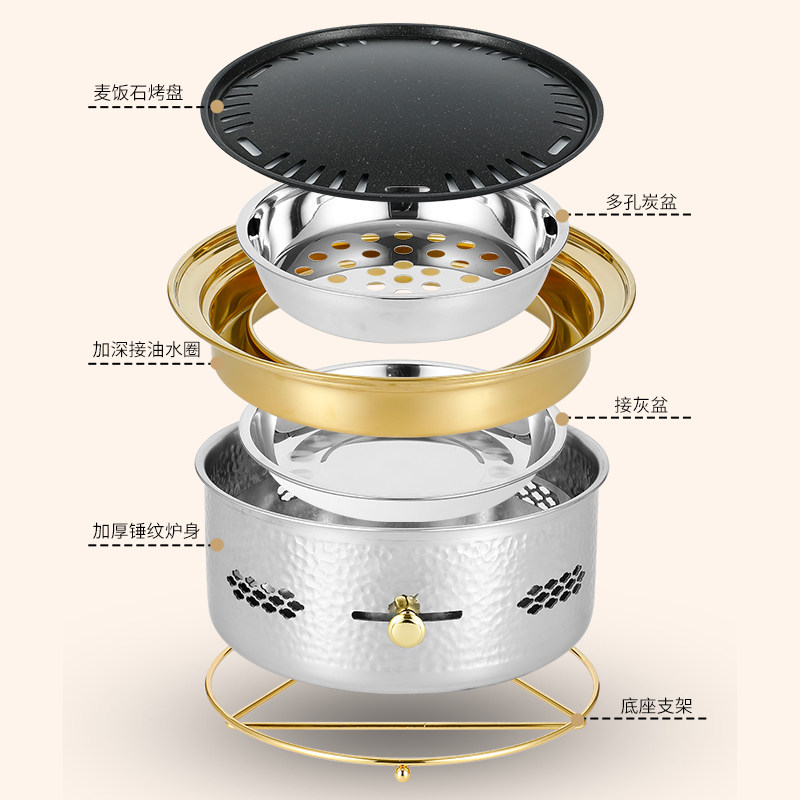 麦饭石烤盘

多孔炭盆

加深接油水圈

接灰盆

加厚锤纹炉身

底座支架