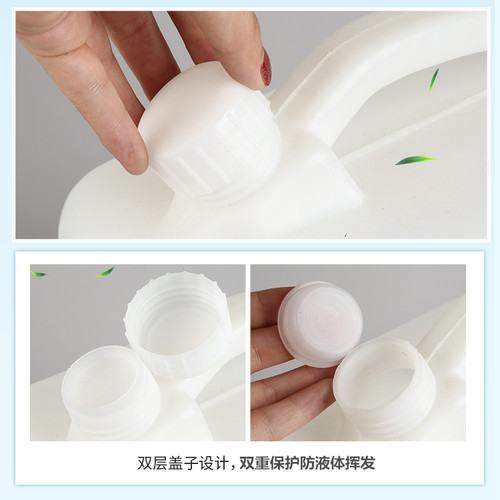 双层盖子设计，双重保护防液体挥发