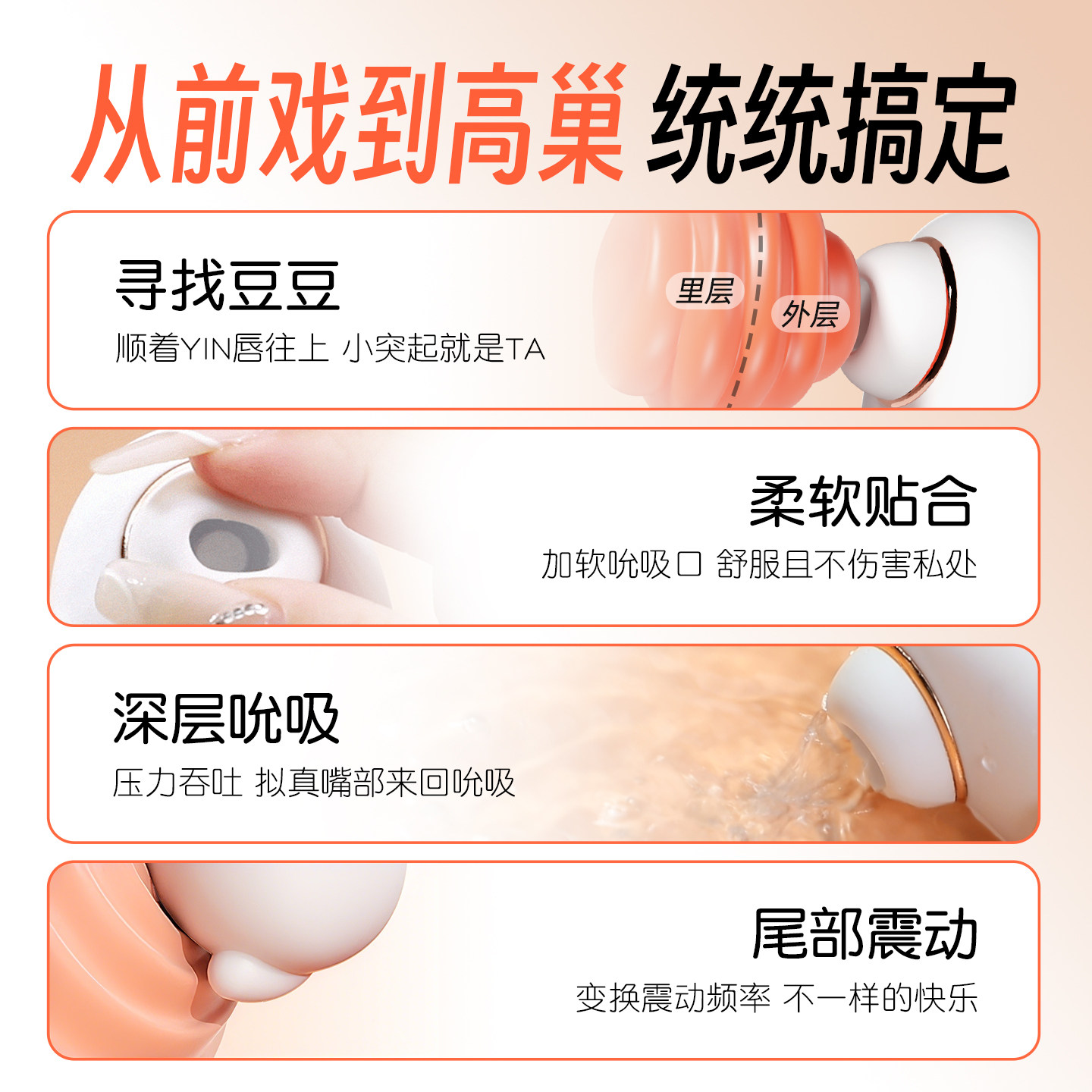 从前戏到高巢 统统搞定

寻找豆豆
顺着YIN唇往上 小突起就是TA

里层
外层

柔软贴合
加软吮吸口 舒服且不伤害私处

深层吮吸
压力吞吐 拟真嘴部来回吮吸

尾部震动
变换震动频率 不一样的快乐