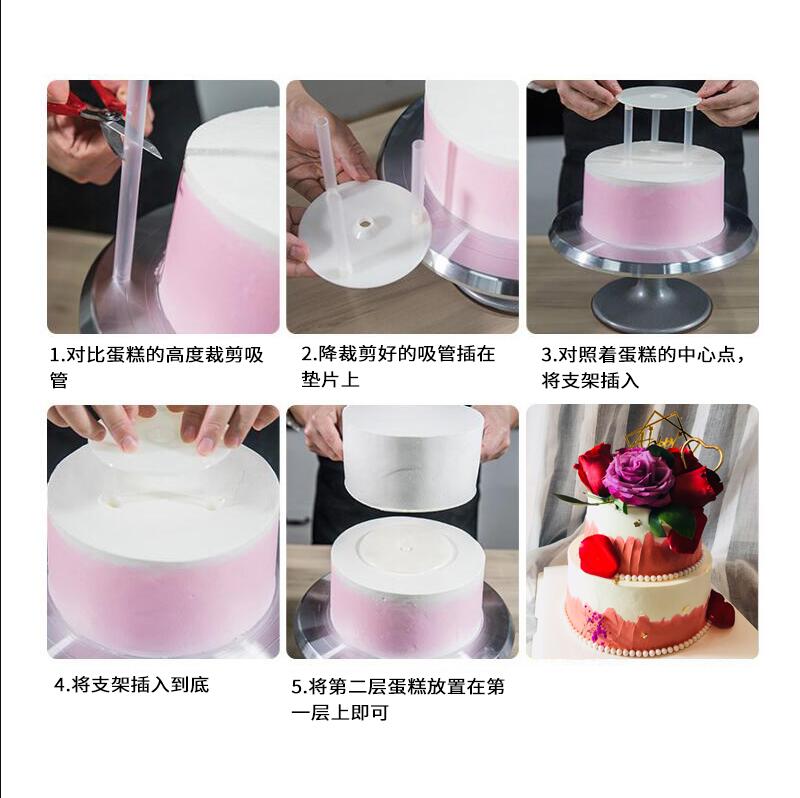 1.对比蛋糕的高度裁剪吸管

2.降裁剪好的吸管插在垫片上

3.对照着蛋糕的中心点，将支架插入

4.将支架插入到底

5.将第二层蛋糕放置在第一层上即可