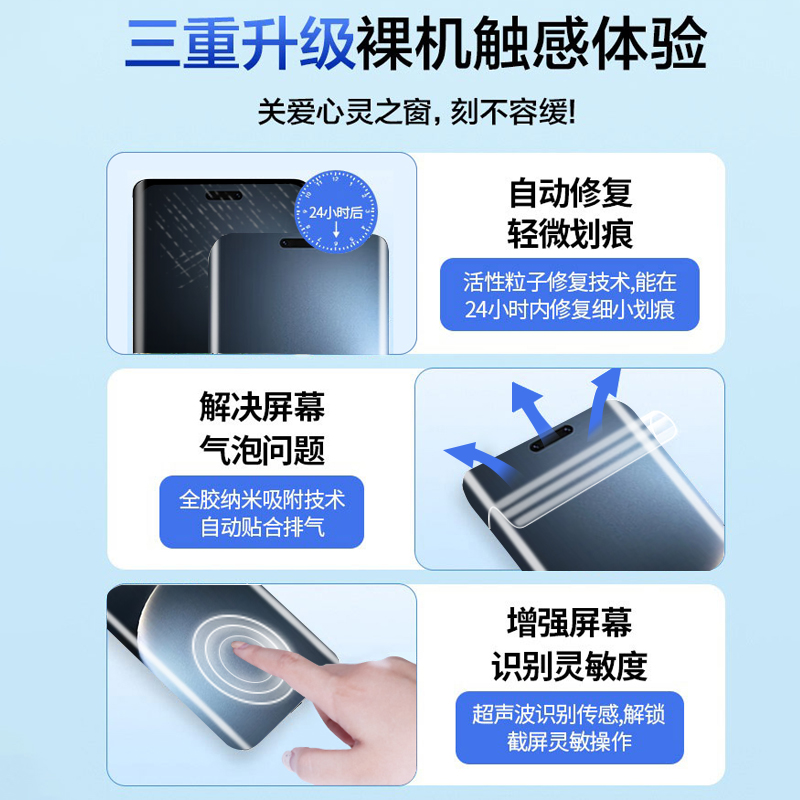 三重升级裸机触感体验

关爱心灵之窗，刻不容缓!

24小时后

自动修复
轻微划痕

活性粒子修复技术,能在24小时内修复细小划痕

解决屏幕
气泡问题

全胶纳米吸附技术
自动贴合排气

增强屏幕
识别灵敏度

超声波识别传感,解锁截屏灵敏操作