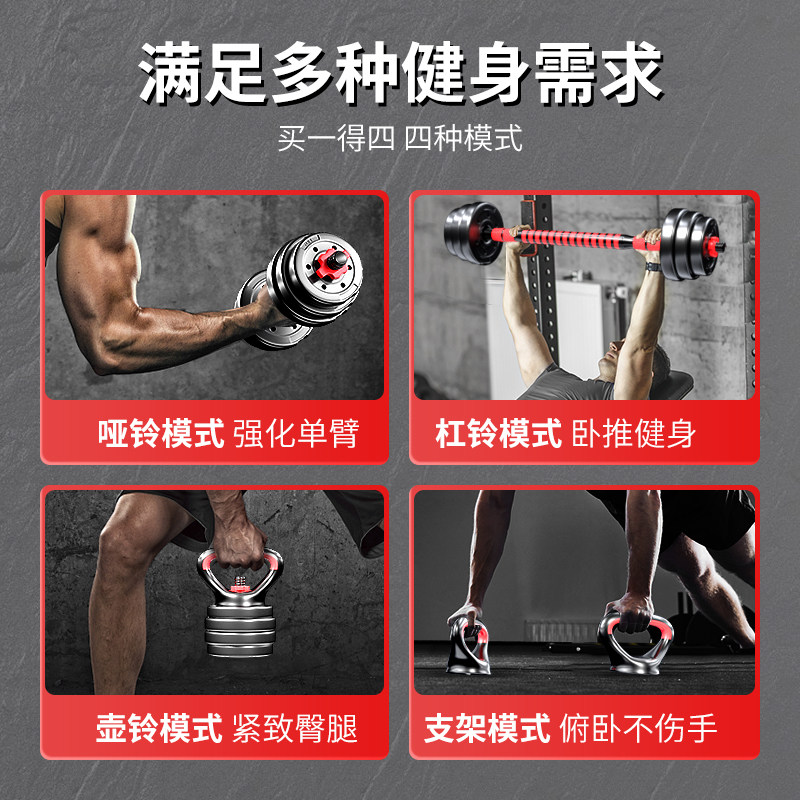 满足多种健身需求

买一得四 四种模式

哑铃模式 强化单臂

杠铃模式 卧推健身

壶铃模式 紧致臀腿

支架模式 俯卧不伤手