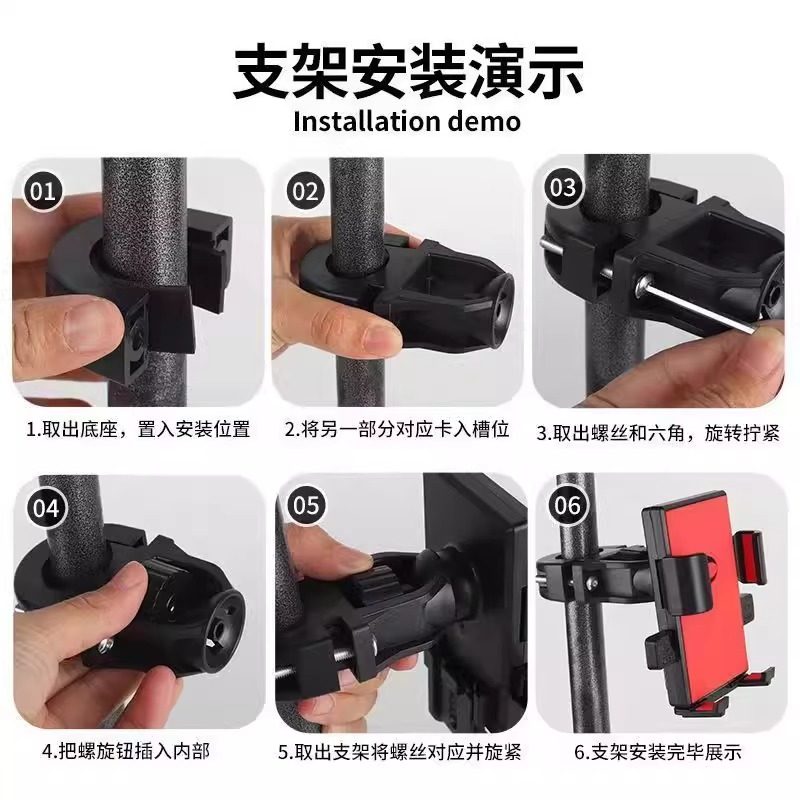 支架安装演示
Installation demo

01
1.取出底座，置入安装位置

02
2.将另一部分对应卡入槽位

03
3.取出螺丝和六角，旋转拧紧

04
4.把螺旋钮插入内部

05
5.取出支架将螺丝对应并旋紧

06
6.支架安装完毕展示