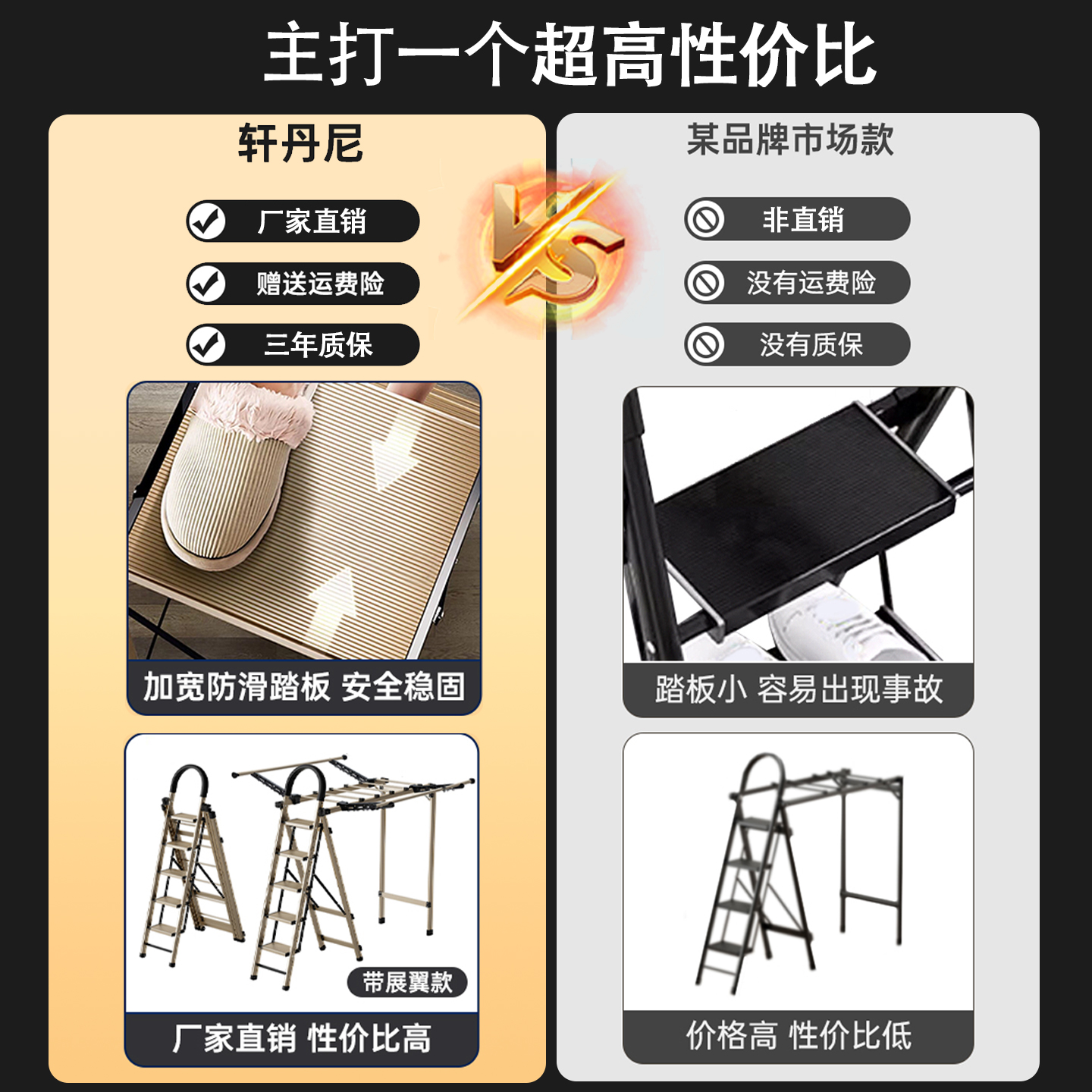 主打一个超高性价比

轩丹尼

厂家直销

赠送运费险

三年质保

加宽防滑踏板 安全稳固

带展翼款

厂家直销 性价比高

VS

某品牌市场款

非直销

没有运费险

没有质保

踏板小 容易出现事故

价格高 性价比低