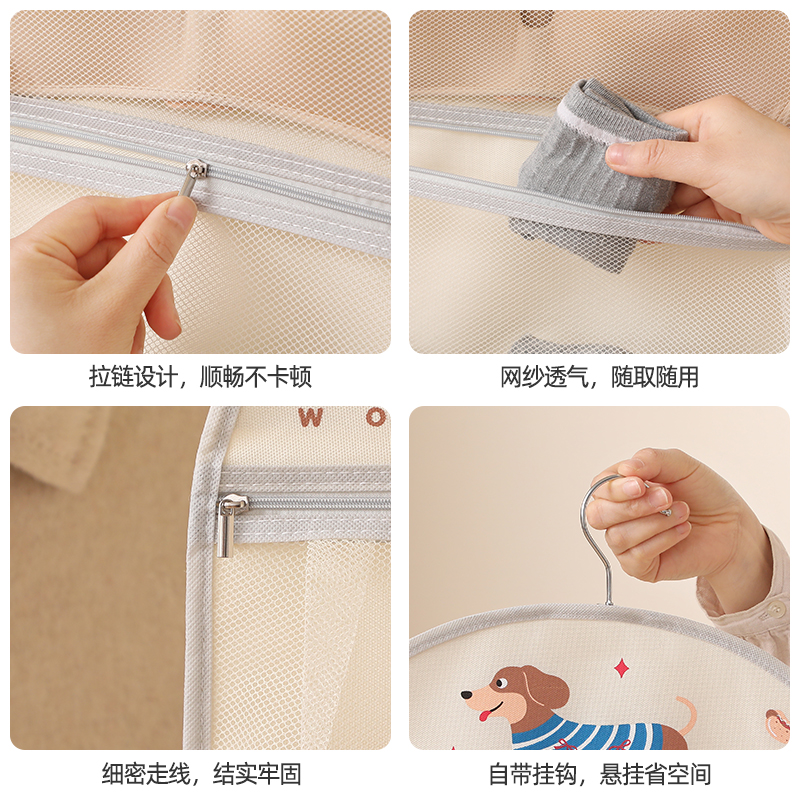 拉链设计，顺畅不卡顿

网纱透气，随取随用

W O

细密走线，结实牢固

自带挂钩，悬挂省空间