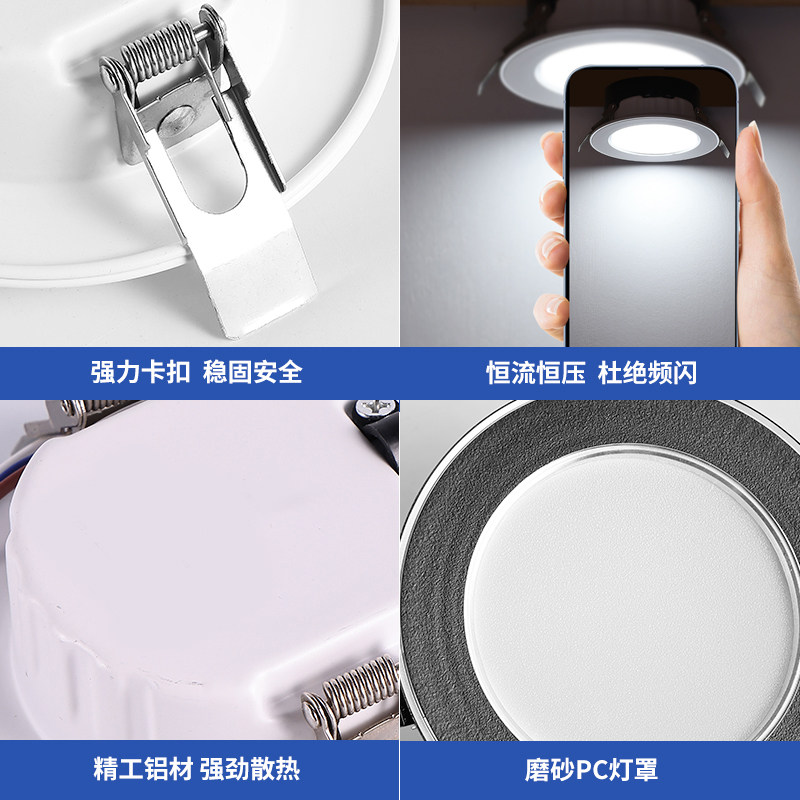 强力卡扣 稳固安全

恒流恒压 杜绝频闪

精工铝材 强劲散热

磨砂PC灯罩