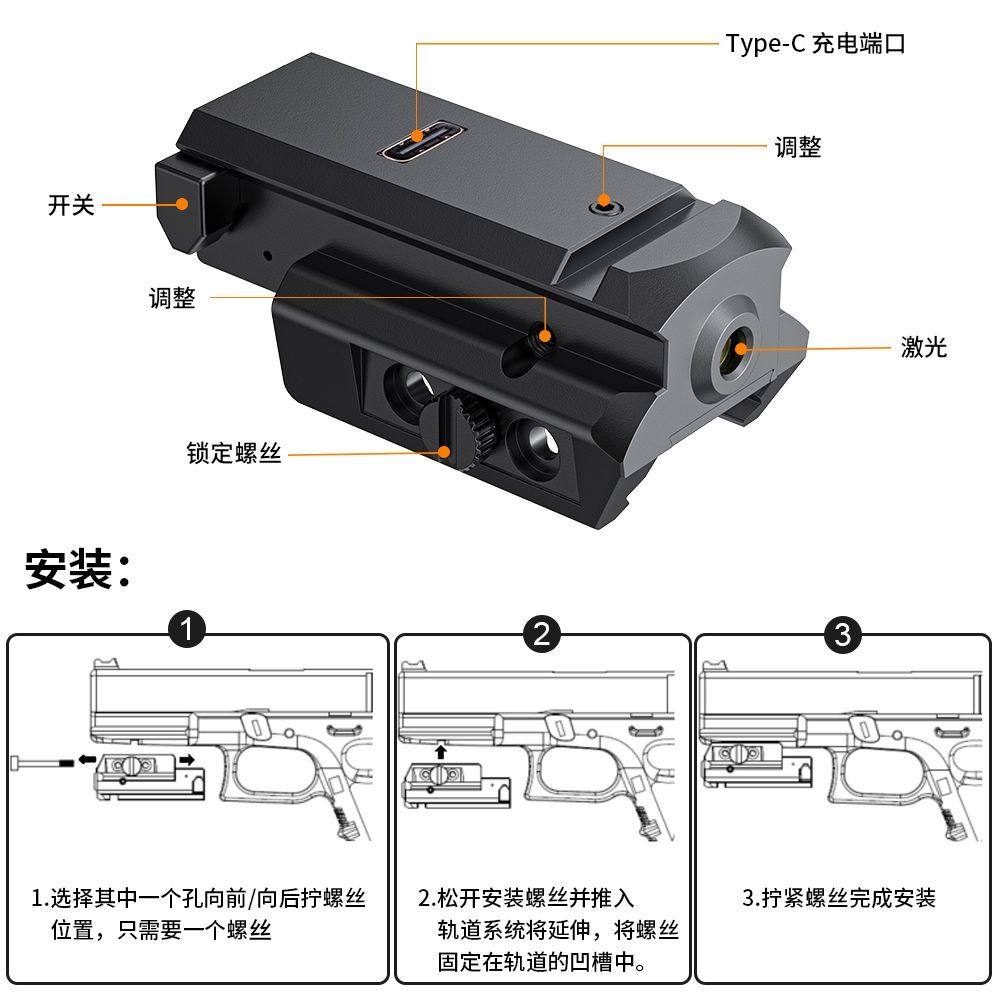 Type-C 充电端口

调整

开关

调整

激光

锁定螺丝

安装：

1

1.选择其中一个孔向前/向后拧螺丝位置，只需要一个螺丝

2

2.松开安装螺丝并推入轨道系统将延伸，将螺丝固定在轨道的凹槽中。

3

3.拧紧螺丝完成安装