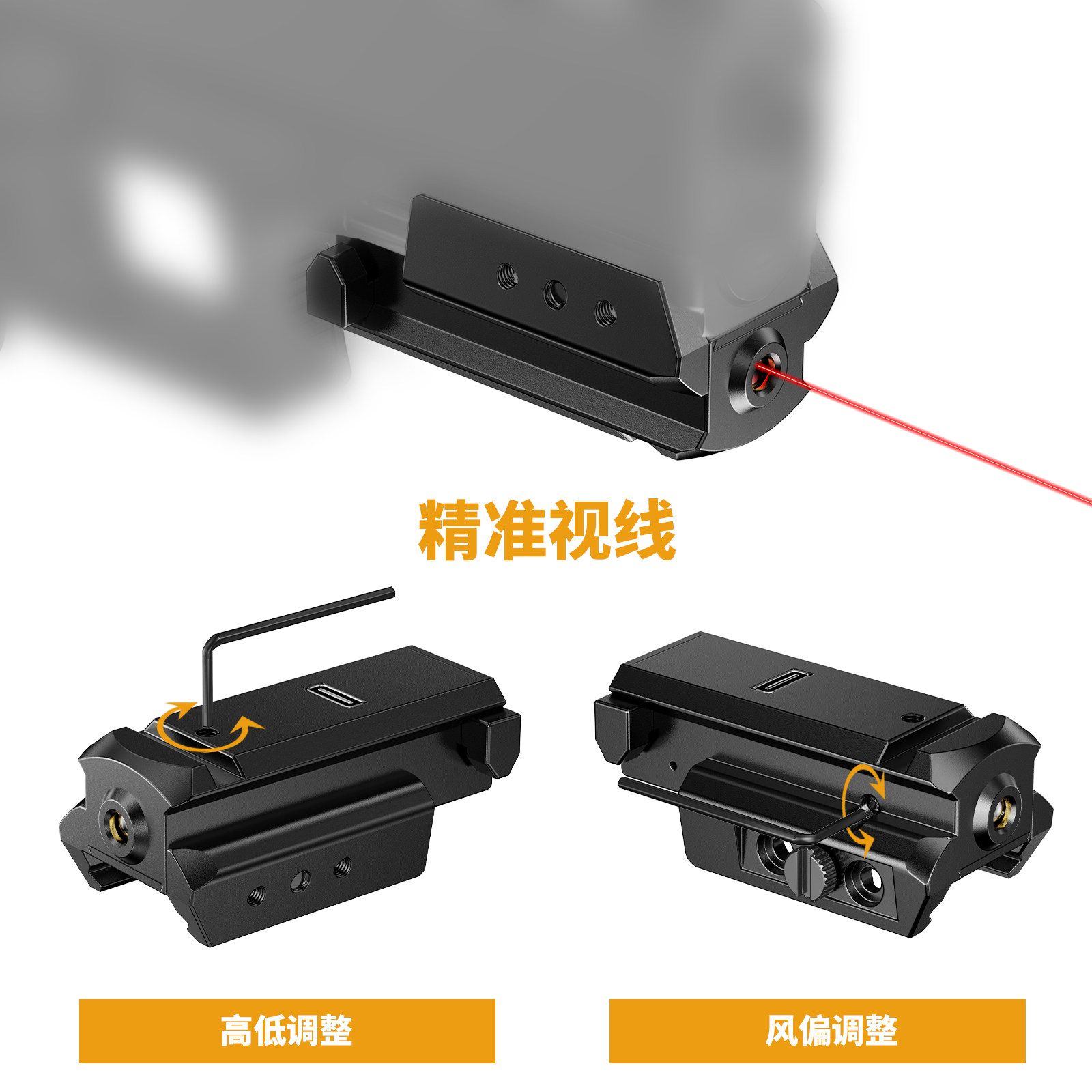 精准视线

高低调整

风偏调整