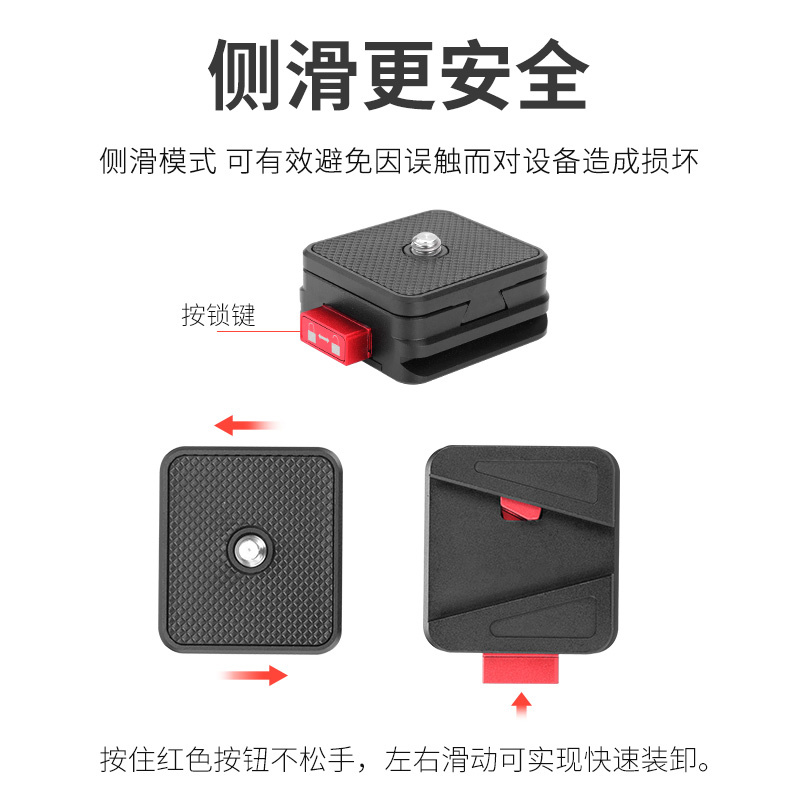 侧滑更安全

侧滑模式 可有效避免因误触而对设备造成损坏

按锁键

按住红色按钮不松手，左右滑动可实现快速装卸。