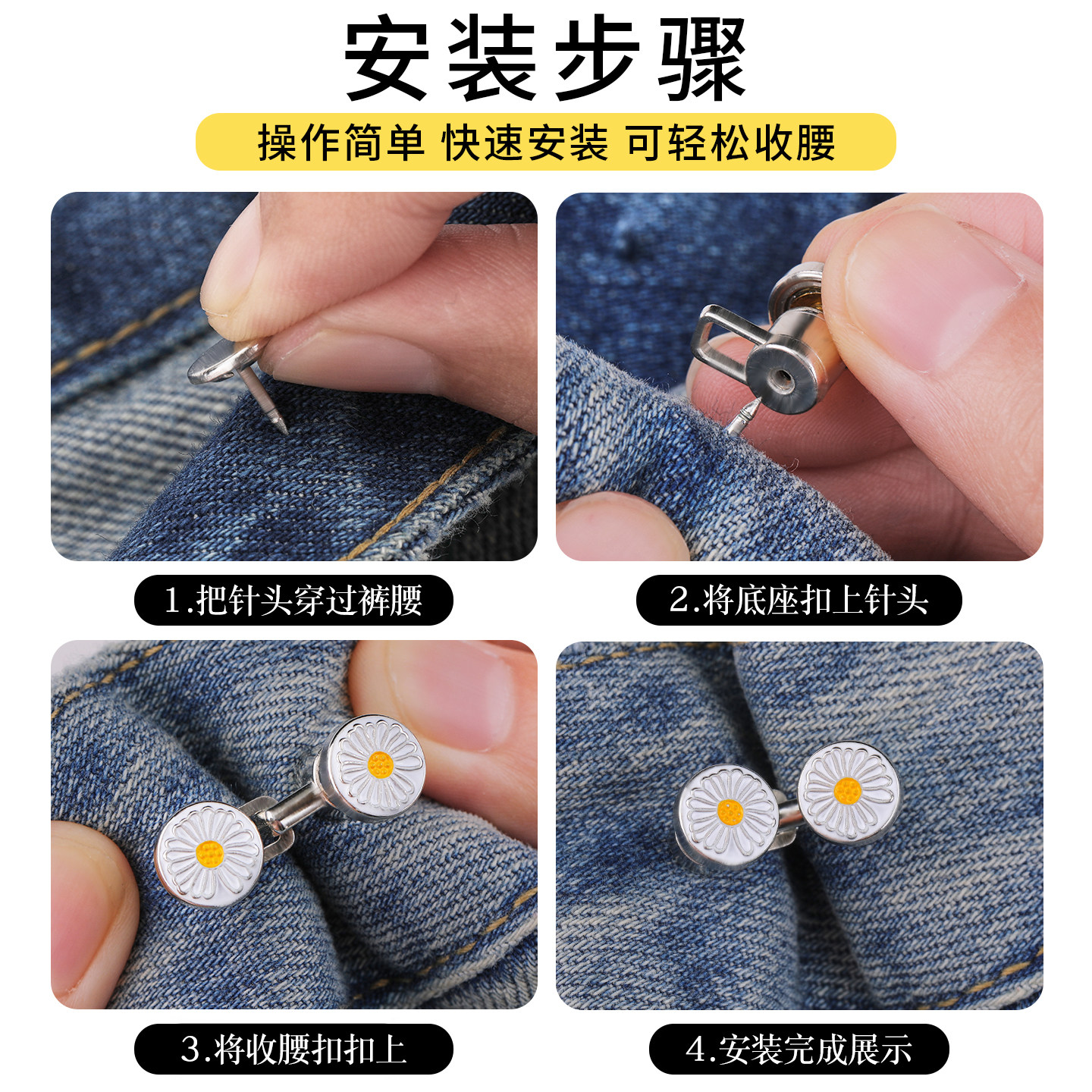 安装步骤

操作简单 快速安装 可轻松收腰

1.把针头穿过裤腰

2.将底座扣上针头

3.将收腰扣扣上

4.安装完成展示