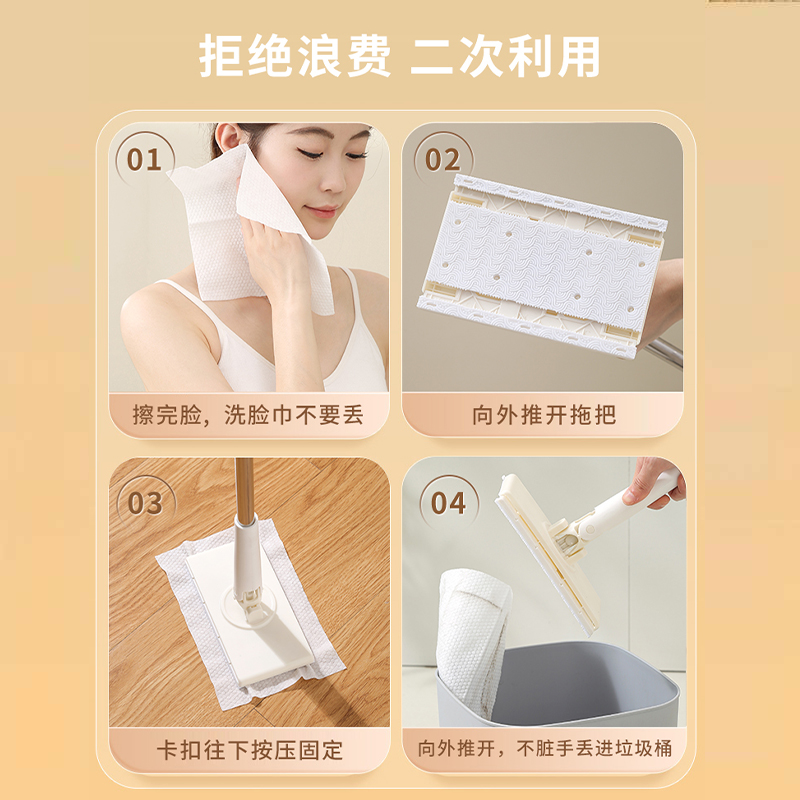 拒绝浪费 二次利用

01
擦完脸，洗脸巾不要丢

02
向外推开拖把

03
卡扣往下按压固定

04
向外推开，不脏手丢进垃圾桶