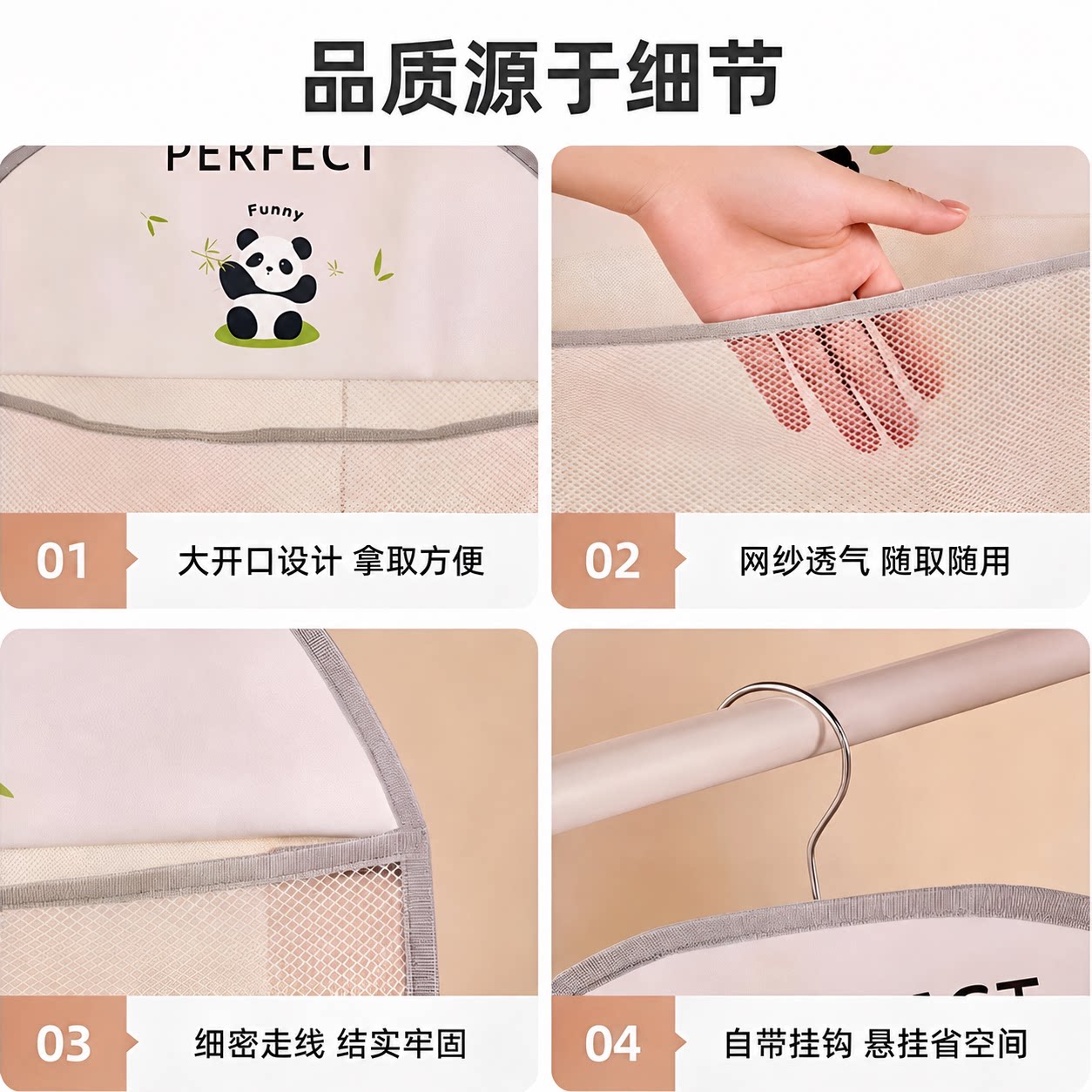 品质源于细节

PERFECT

Funny

01 大开口设计 拿取方便

02 网纱透气 随取随用

03 细密走线 结实牢固

04 自带挂钩 悬挂省空间