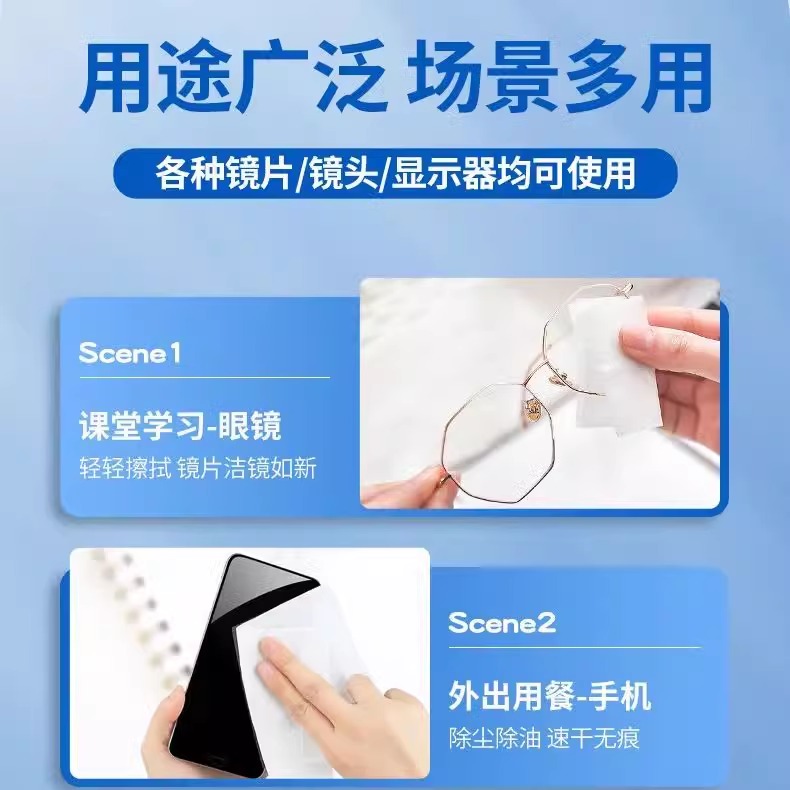 用途广泛 场景多用

各种镜片/镜头/显示器均可使用

Scene1

课堂学习-眼镜

轻轻擦拭 镜片洁镜如新

Scene2

外出用餐-手机

除尘除油 速干无痕