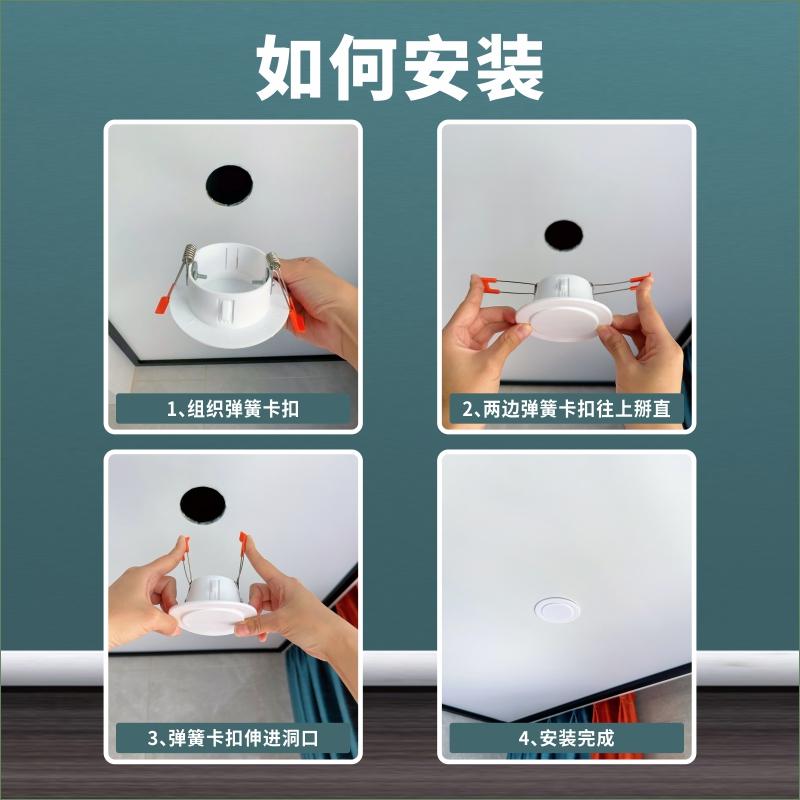 如何安装

1、组织弹簧卡扣

2、两边弹簧卡扣往上掰直

3、弹簧卡扣伸进洞口

4、安装完成