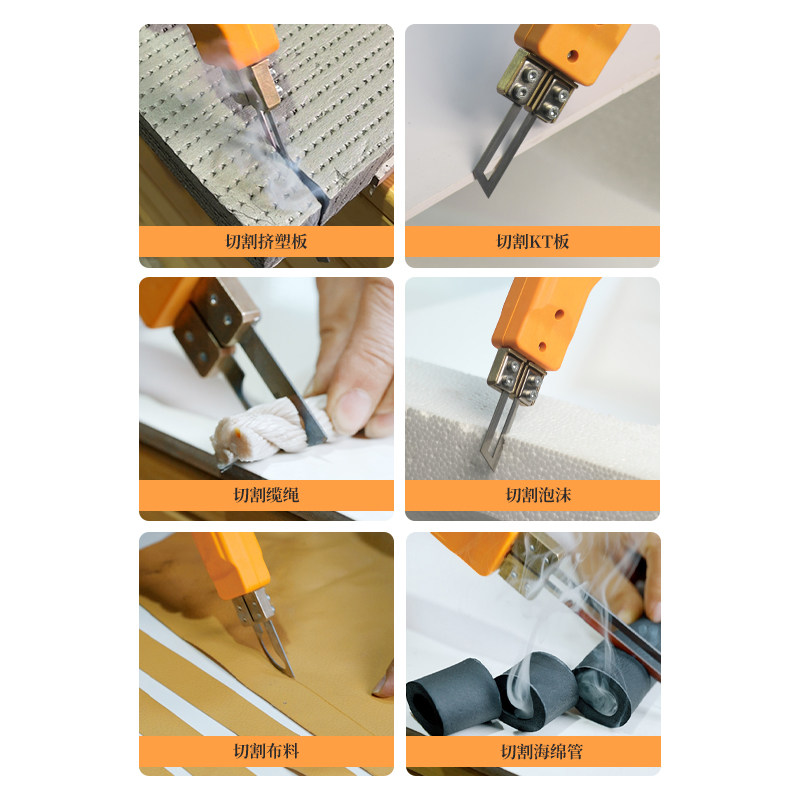 切割挤塑板

切割KT板

切割缆绳

切割泡沫

切割布料

切割海绵管