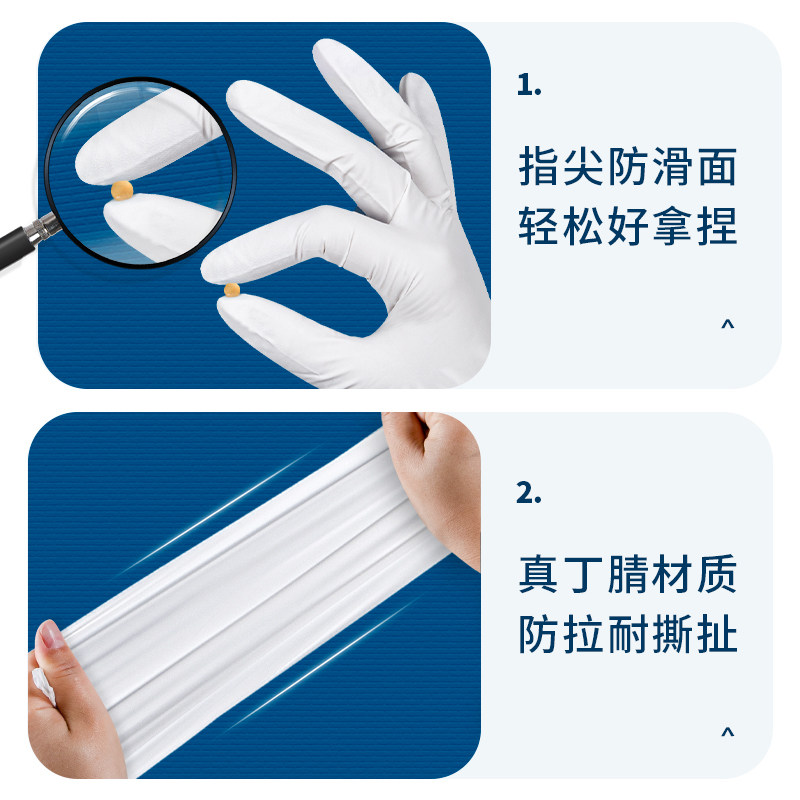 1.

指尖防滑面
轻松好拿捏

^

2.

真丁腈材质
防拉耐撕扯

^