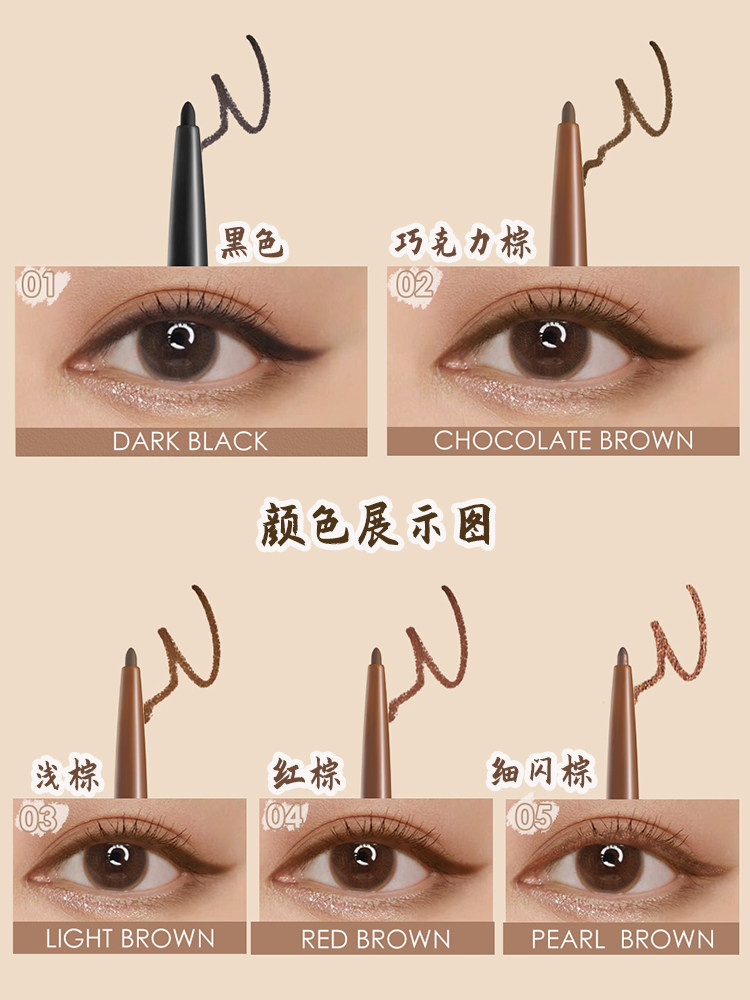 黑色
01
DARK BLACK

巧克力棕
02
CHOCOLATE BROWN

颜色展示图

浅棕
03
LIGHT BROWN

红棕
04
RED BROWN

细闪棕
05
PEARL BROWN