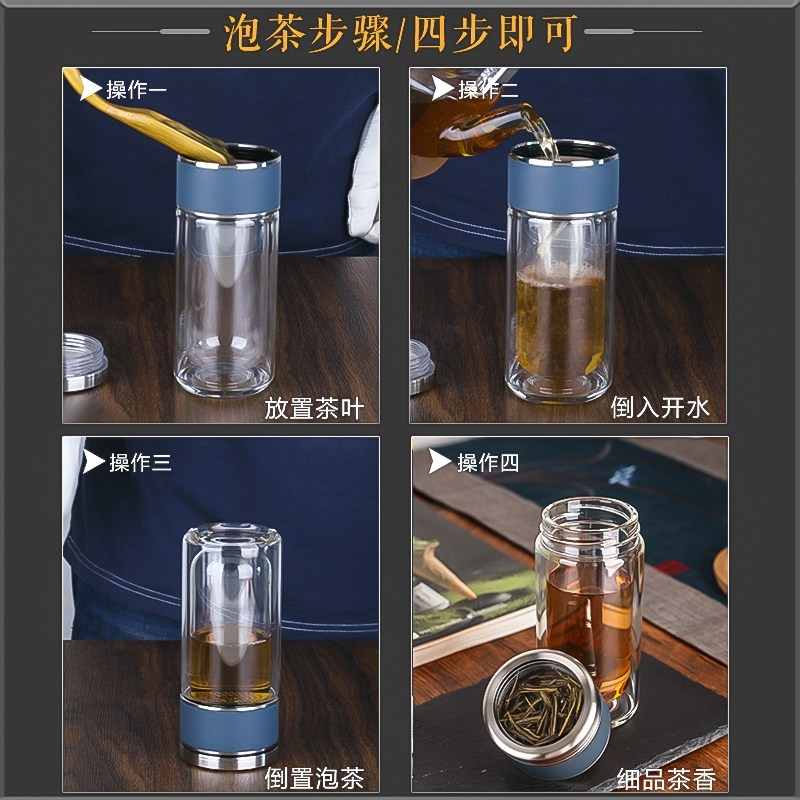 泡茶步骤/四步即可

操作一
放置茶叶

操作二
倒入开水

操作三
倒置泡茶

操作四
细品茶香