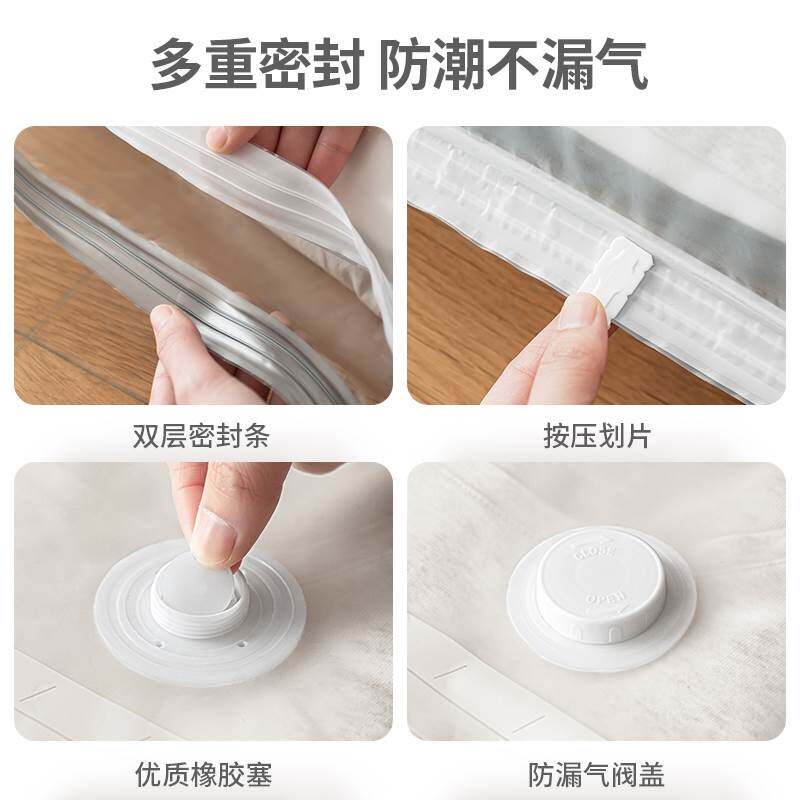 多重密封 防潮不漏气

双层密封条

按压划片

CLOSE

OPEN

优质橡胶塞

防漏气阀盖