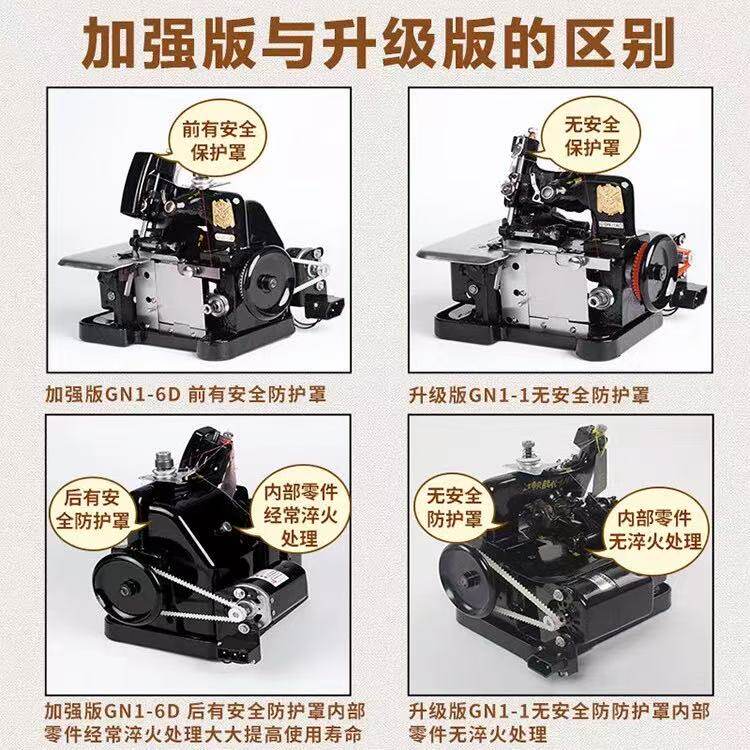 加强版与升级版的区别

前有安全保护罩

加强版GN1-6D 前有安全防护罩

无安全保护罩

升级版GN1-1无安全防护罩

后有安全防护罩

内部零件经常淬火处理

加强版GN1-6D 后有安全防护罩内部零件经常淬火处理大大提高使用寿命

无安全防护罩

内部零件无淬火处理

升级版GN1-1无安全防防护罩内部零件无淬火处理