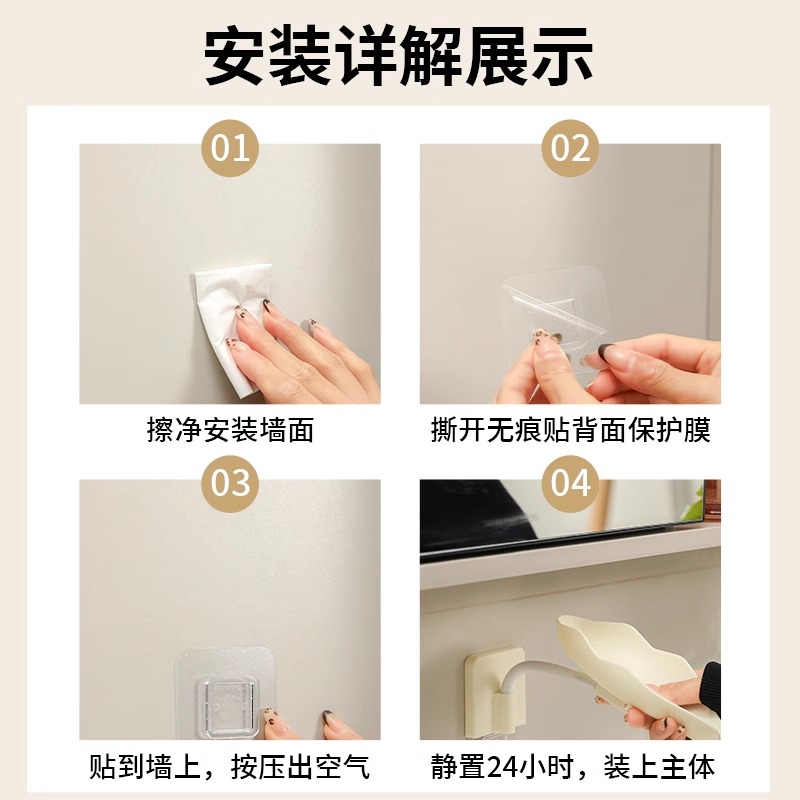 安装详解展示

01

擦净安装墙面

02

撕开无痕贴背面保护膜

03

贴到墙上，按压出空气

04

静置24小时，装上主体