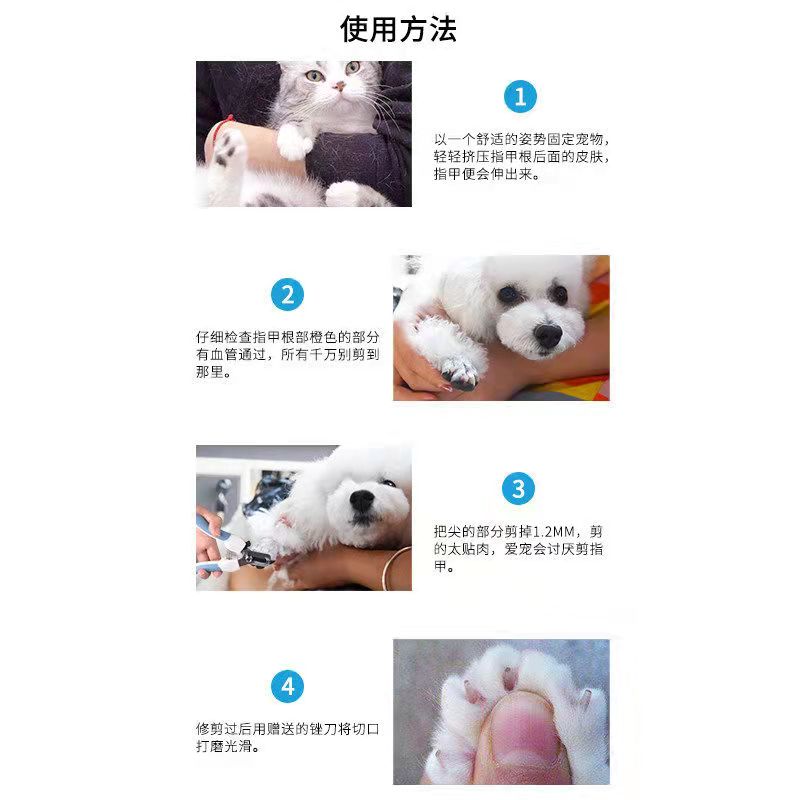 使用方法

1

以一个舒适的姿势固定宠物，轻轻挤压指甲根后面的皮肤，指甲便会伸出来。

2

仔细检查指甲根部橙色的部分有血管通过，所有千万别剪到那里。

3

把尖的部分剪掉1.2MM，剪的太贴肉，爱宠会讨厌剪指甲。

4

修剪过后用赠送的锉刀将切口打磨光滑。