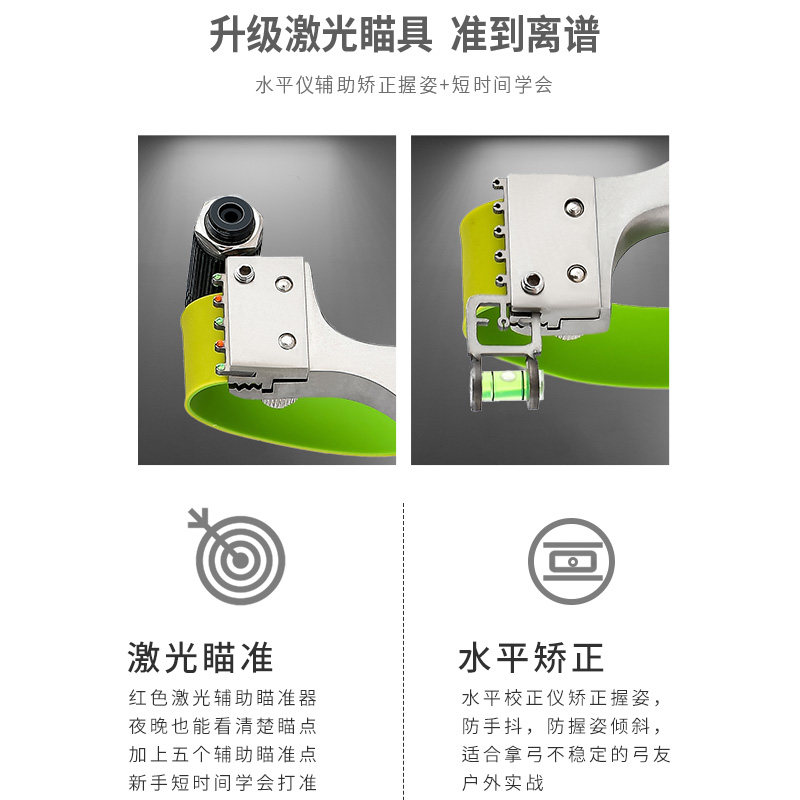 升级激光瞄具 准到离谱

水平仪辅助矫正握姿+短时间学会

激光瞄准

红色激光辅助瞄准器
夜晚也能看清楚瞄点
加上五个辅助瞄准点
新手短时间学会打准

水平矫正

水平校正仪矫正握姿，
防手抖，防握姿倾斜，
适合拿弓不稳定的弓友
户外实战