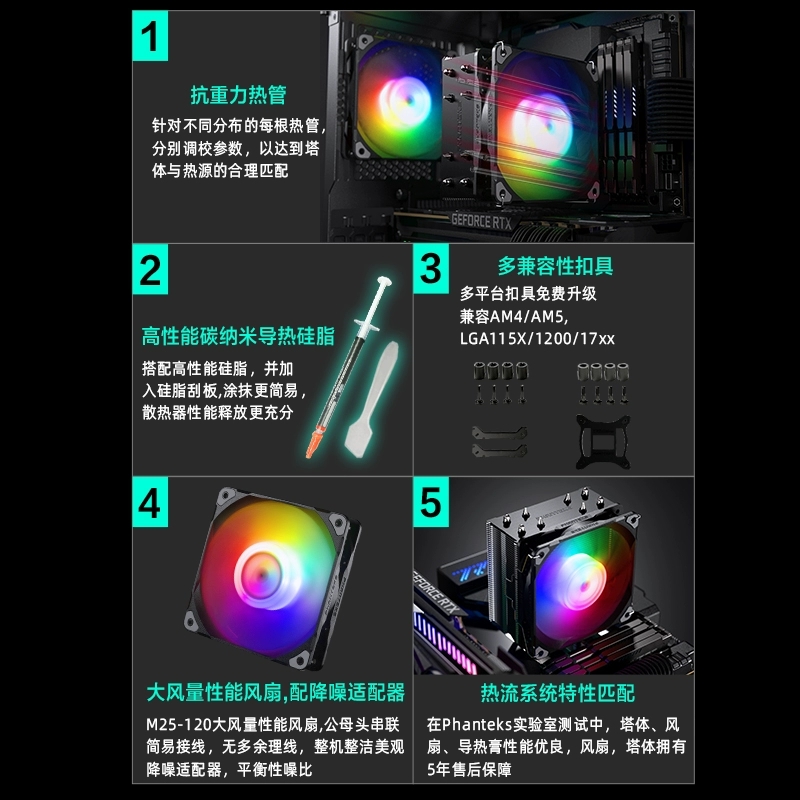 1

抗重力热管

针对不同分布的每根热管，分别调校参数，以达到塔体与热源的合理匹配

GEFORCE RTX

2

高性能碳纳米导热硅脂

搭配高性能硅脂，并加入硅脂刮板,涂抹更简易，散热器性能释放更充分

3

多兼容性扣具

多平台扣具免费升级
兼容AM4/AM5,
LGA115X/1200/17xx

4

大风量性能风扇,配降噪适配器

M25-120大风量性能风扇,公母头串联简易接线，无多余理线，整机整洁美观降噪适配器，平衡性噪比

5

GEFORCE RTX

热流系统特性匹配

在Phanteks实验室测试中，塔体、风扇、导热膏性能优良，风扇，塔体拥有5年售后保障