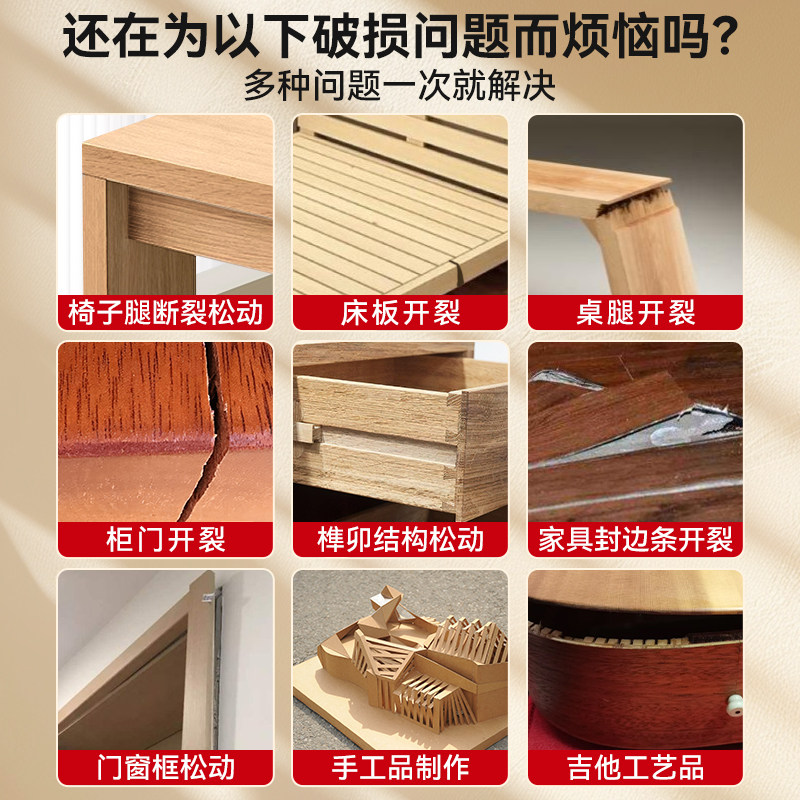 还在为以下破损问题而烦恼吗?
多种问题一次就解决

椅子腿断裂松动

床板开裂

桌腿开裂

柜门开裂

榫卯结构松动

家具封边条开裂

门窗框松动

手工品制作

吉他工艺品