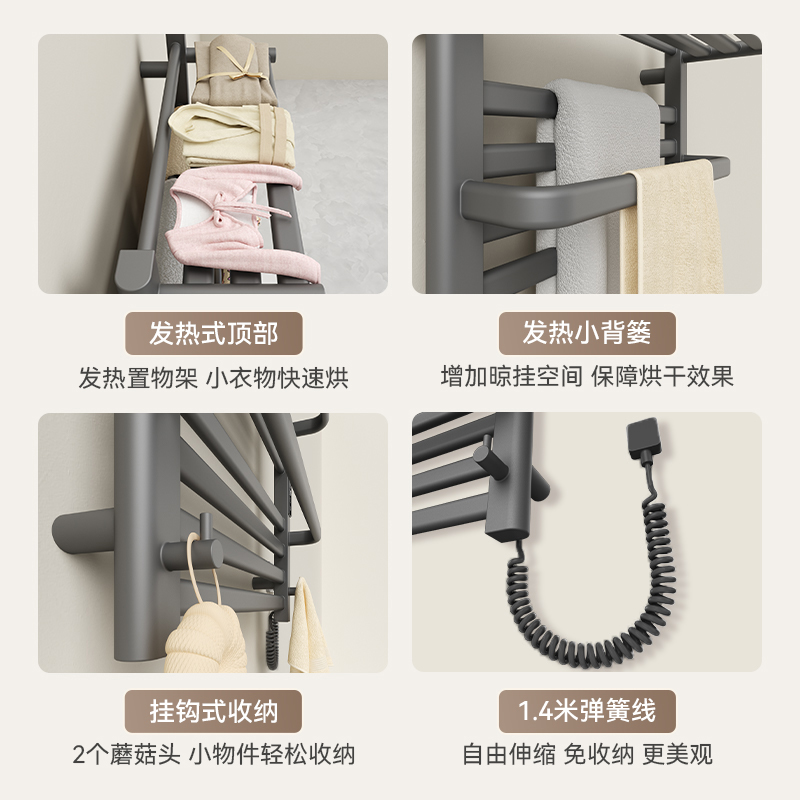 发热式顶部
发热置物架 小衣物快速烘

发热小背篓
增加晾挂空间 保障烘干效果

挂钩式收纳
2个蘑菇头 小物件轻松收纳

1.4米弹簧线
自由伸缩 免收纳 更美观