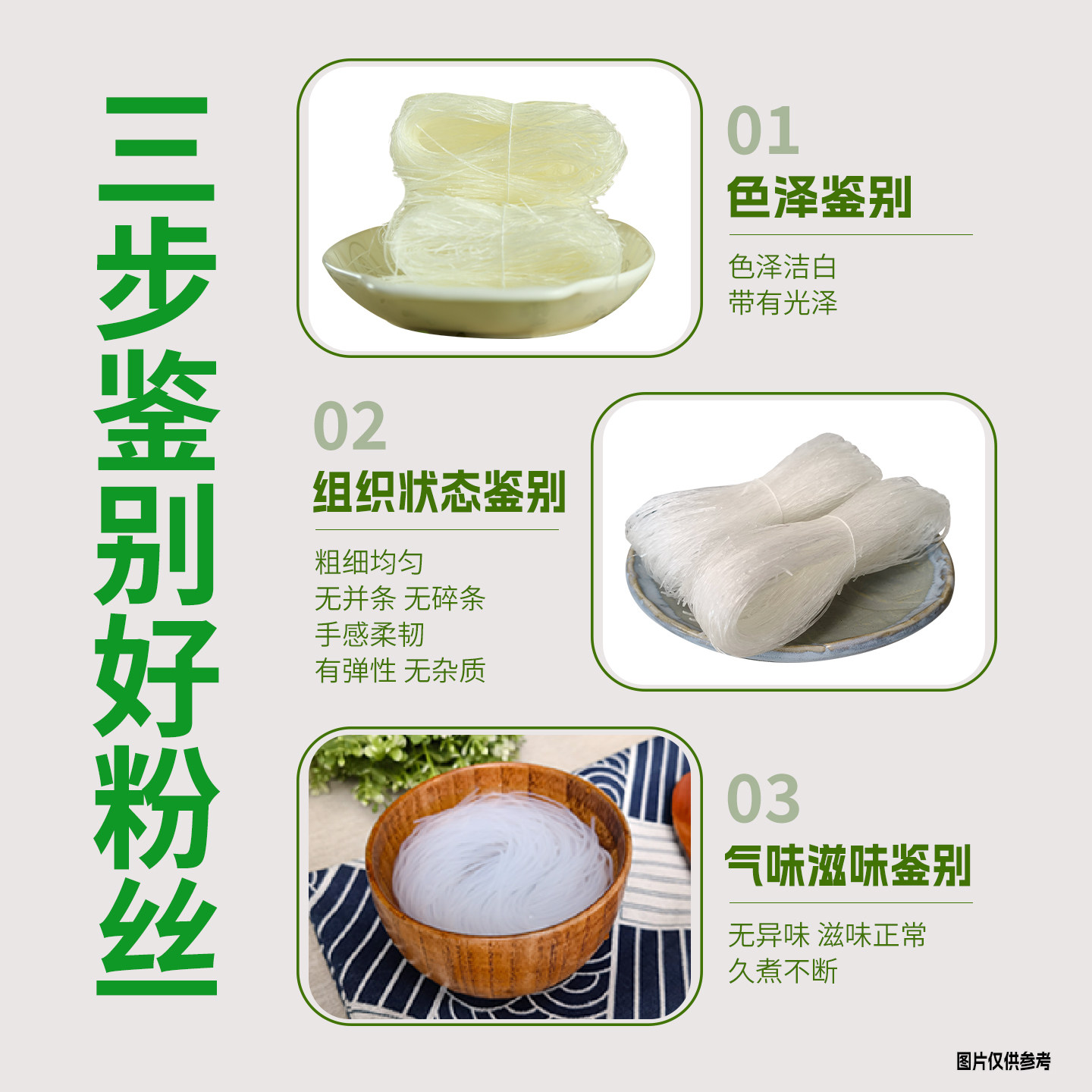 三步鉴别好粉丝

01
色泽鉴别
色泽洁白
带有光泽

02
组织状态鉴别
粗细均匀
无并条 无碎条
手感柔韧
有弹性 无杂质

03
气味滋味鉴别
无异味 滋味正常
久煮不断

图片仅供参考