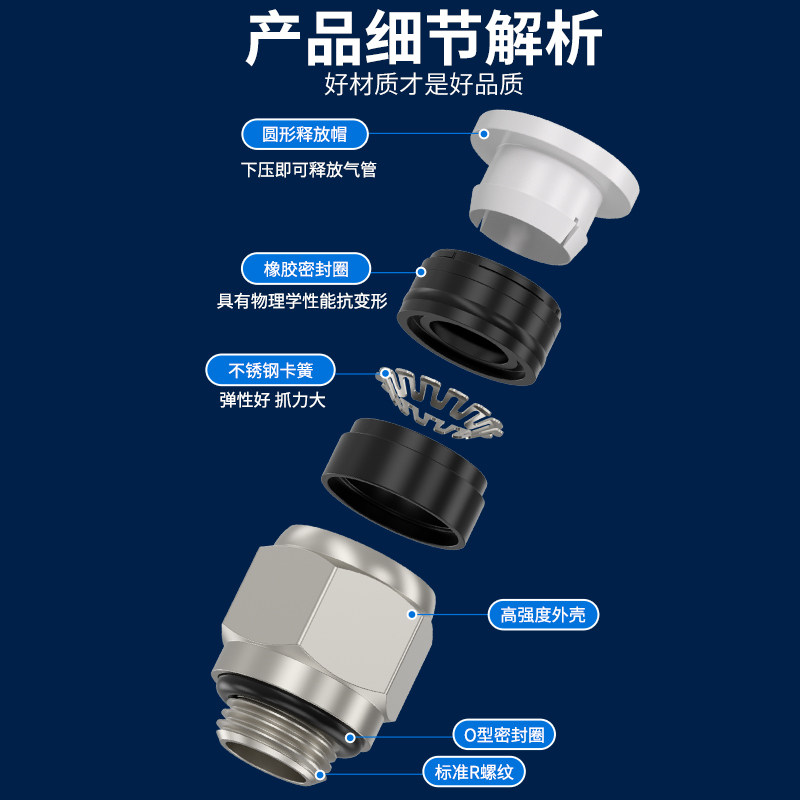 产品细节解析
好材质才是好品质

圆形释放帽
下压即可释放气管

橡胶密封圈
具有物理学性能抗变形

不锈钢卡簧
弹性好 抓力大

高强度外壳

O型密封圈

标准R螺纹