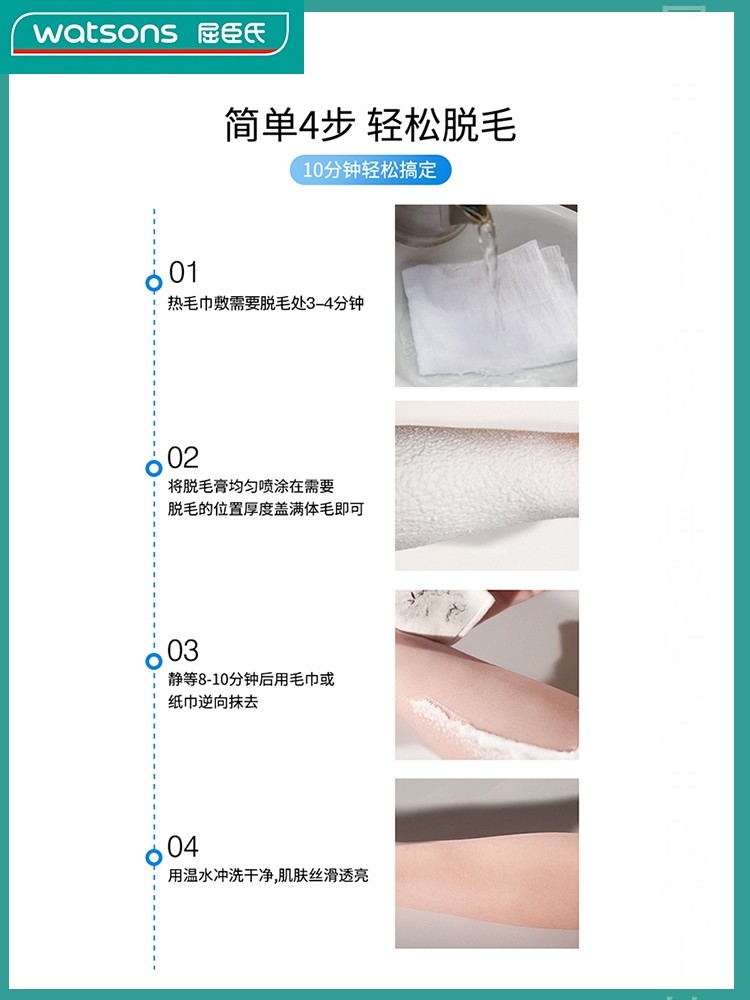 watsons 屈臣氏

简单4步 轻松脱毛

10分钟轻松搞定

01
热毛巾敷需要脱毛处3–4分钟

02
将脱毛膏均匀喷涂在需要脱毛的位置厚度盖满体毛即可

03
静等8-10分钟后用毛巾或纸巾逆向抹去

04
用温水冲洗干净,肌肤丝滑透亮