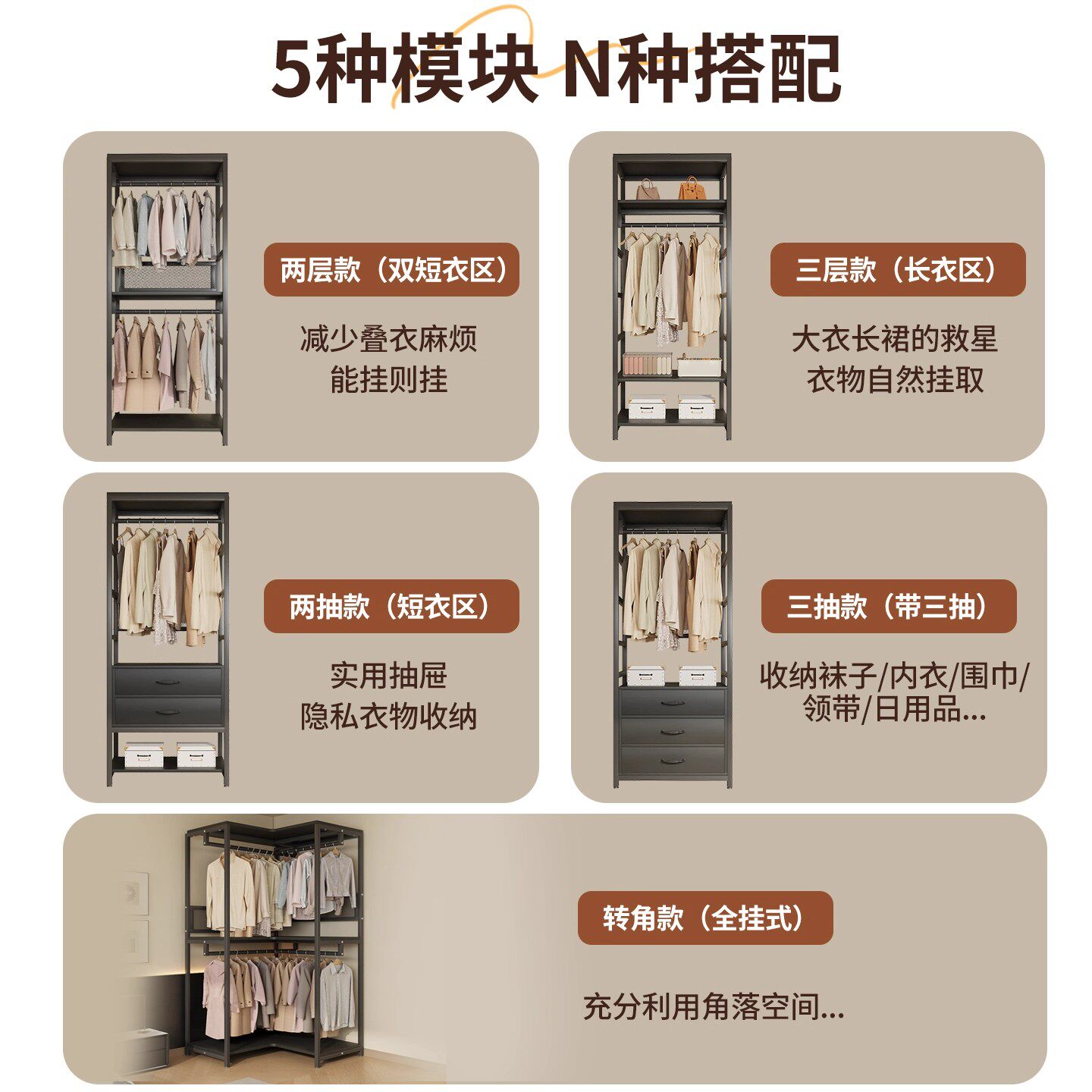 5种模块 N种搭配

两层款（双短衣区）

减少叠衣麻烦
能挂则挂

三层款（长衣区）

大衣长裙的救星
衣物自然挂取

两抽款（短衣区）

实用抽屉
隐私衣物收纳

三抽款（带三抽）

收纳袜子/内衣/围巾/领带/日用品...

转角款（全挂式）

充分利用角落空间...