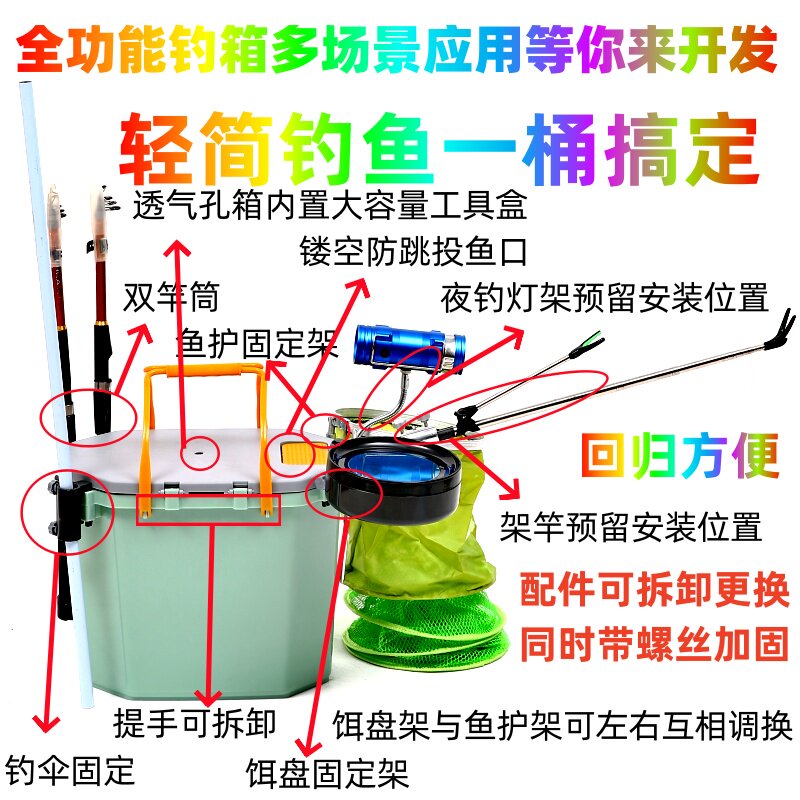 全功能钓箱多场景应用等你来开发

轻简钓鱼一桶搞定

透气孔箱内置大容量工具盒

镂空防跳投鱼口

双竿筒

夜钓灯架预留安装位置

鱼护固定架

回归方便

架竿预留安装位置

配件可拆卸更换

同时带螺丝加固

提手可拆卸

饵盘架与鱼护架可左右互相调换

钓伞固定

饵盘固定架