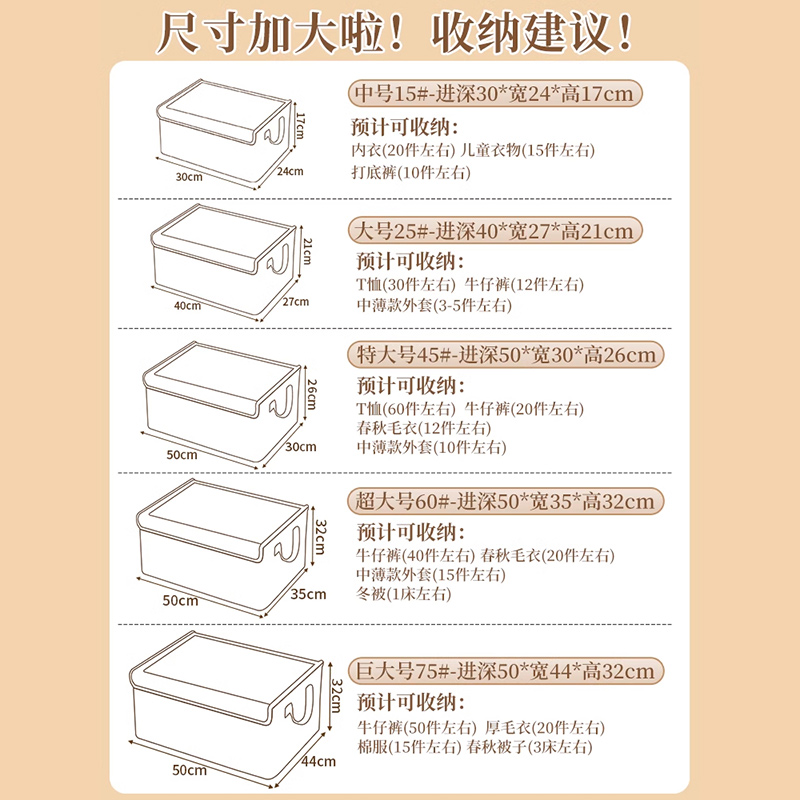 尺寸加大啦！收纳建议！

17cm
30cm
24cm

中号15#-进深30*宽24*高17cm

预计可收纳：
内衣(20件左右) 儿童衣物(15件左右)
打底裤(10件左右)

21cm
40cm
27cm

大号25#-进深40*宽27*高21cm

预计可收纳：
T恤(30件左右) 牛仔裤(12件左右)
中薄款外套(3-5件左右)

26cm
50cm
30cm

特大号45#-进深50*宽30*高26cm

预计可收纳：
T恤(60件左右) 牛仔裤(20件左右)
春秋毛衣(12件左右)
中薄款外套(10件左右)

32cm
50cm
35cm

超大号60#-进深50*宽35*高32cm

预计可收纳：
牛仔裤(40件左右) 春秋毛衣(20件左右)
中薄款外套(15件左右)
冬被(1床左右)

32cm
50cm
44cm

巨大号75#-进深50*宽44*高32cm

预计可收纳：
牛仔裤(50件左右) 厚毛衣(20件左右)
棉服(15件左右) 春秋被子(3床左右)