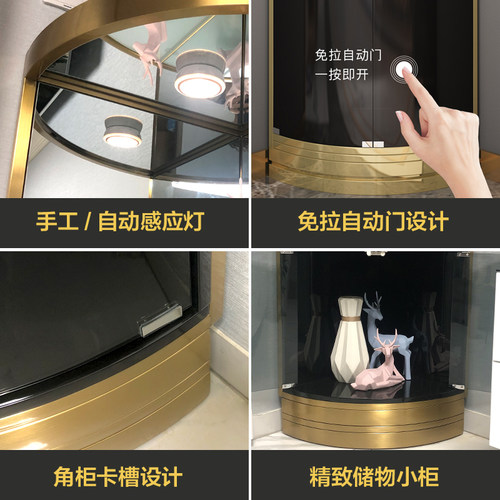 手工 / 自动感应灯

免拉自动门
一按即开

免拉自动门设计

角柜卡槽设计

精致储物小柜