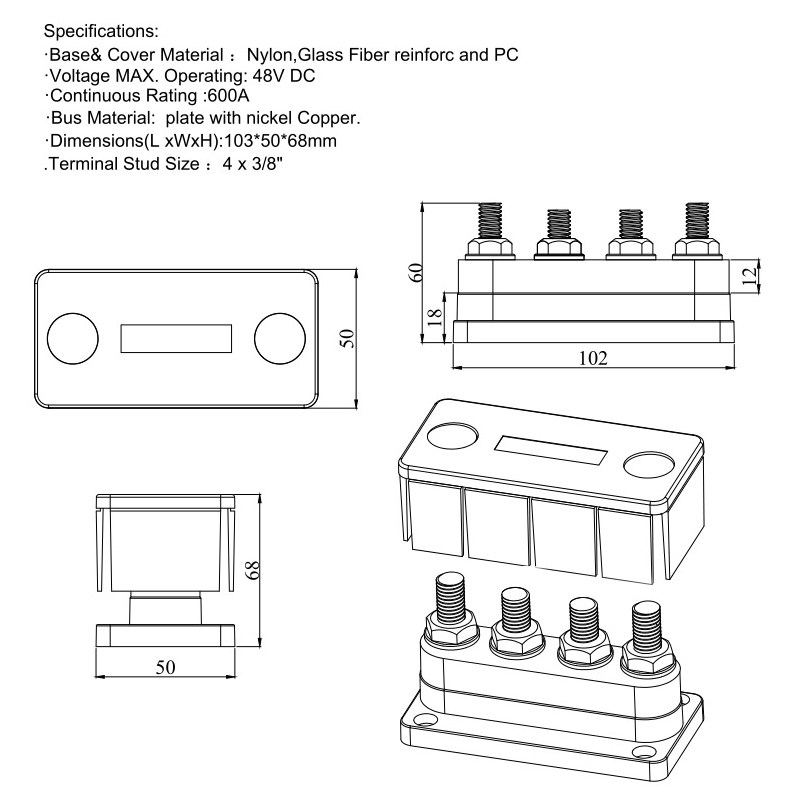 Specifications:
·Base& Cover Material ： Nylon,Glass Fiber reinforc and PC
·Voltage MAX. Operating: 48V DC
·Continuous Rating :600A
·Bus Material: plate with nickel Copper.
·Dimensions(L xWxH):103*50*68mm
.Terminal Stud Size ： 4 x 3/8"

50

60

18

12

102

68

50