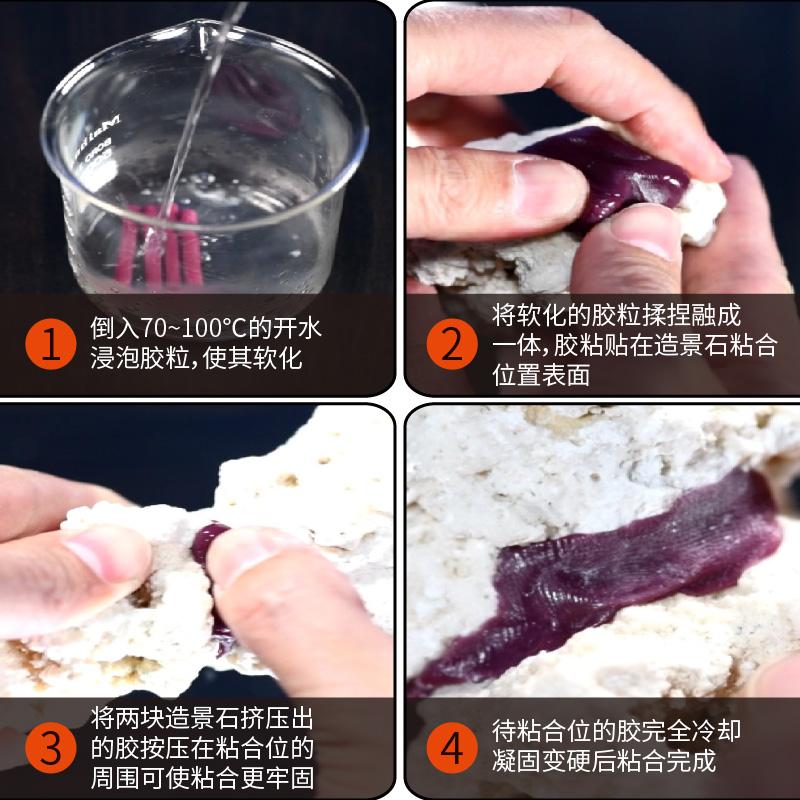 1 倒入70~100°C的开水浸泡胶粒,使其软化

2 将软化的胶粒揉捏融成一体,胶粘贴在造景石粘合位置表面

3 将两块造景石挤压出的胶按压在粘合位的周围可使粘合更牢固

4 待粘合位的胶完全冷却凝固变硬后粘合完成