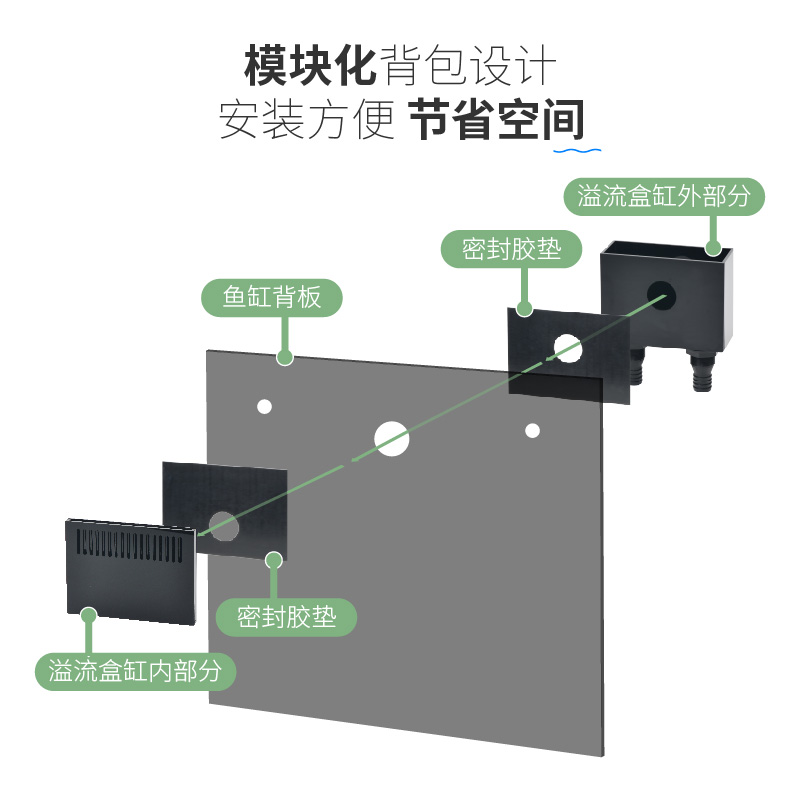 模块化背包设计
安装方便 节省空间

溢流盒缸外部分

密封胶垫

鱼缸背板

密封胶垫

溢流盒缸内部分