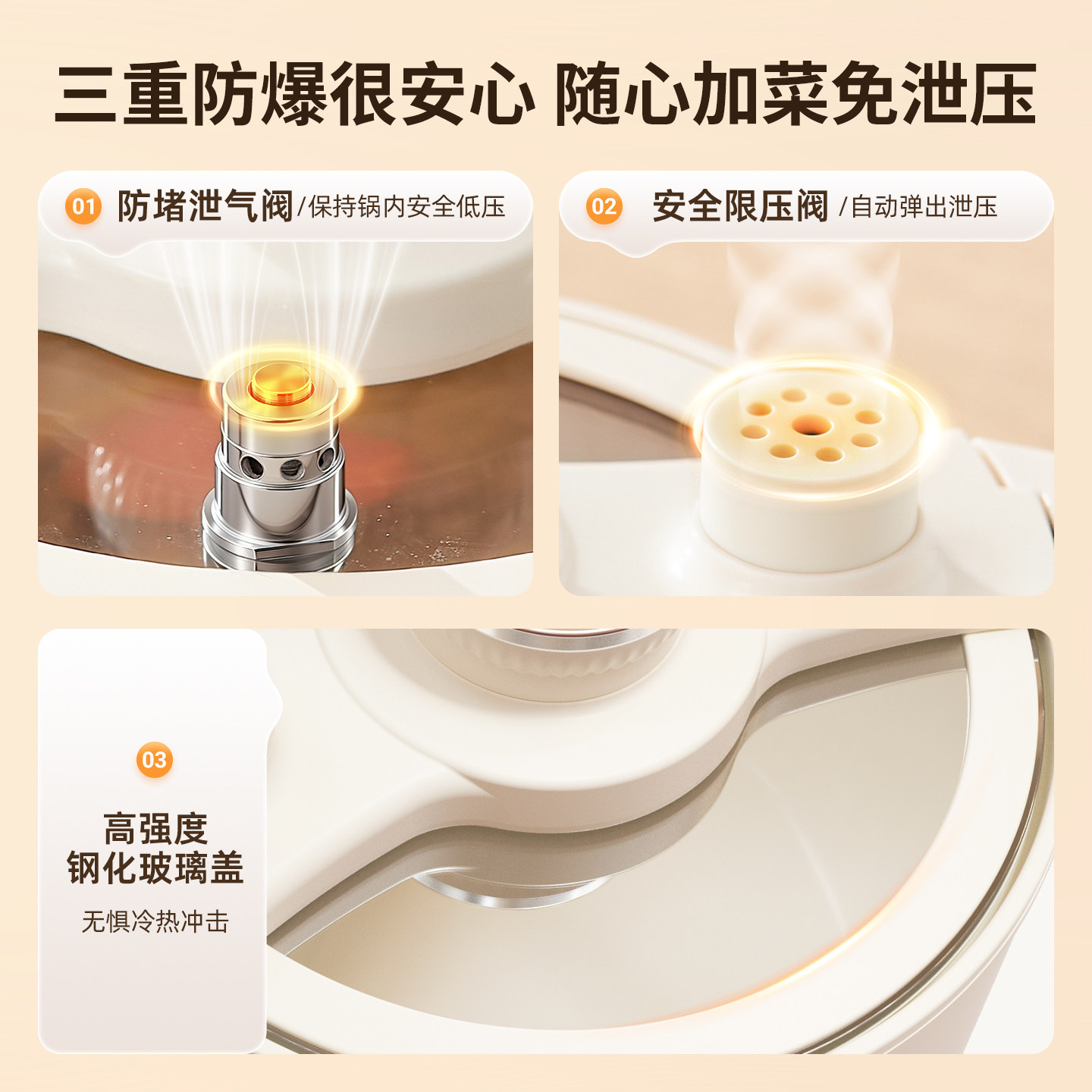 三重防爆很安心 随心加菜免泄压

01 防堵泄气阀 /保持锅内安全低压

02 安全限压阀 /自动弹出泄压

03

高强度
钢化玻璃盖

无惧冷热冲击