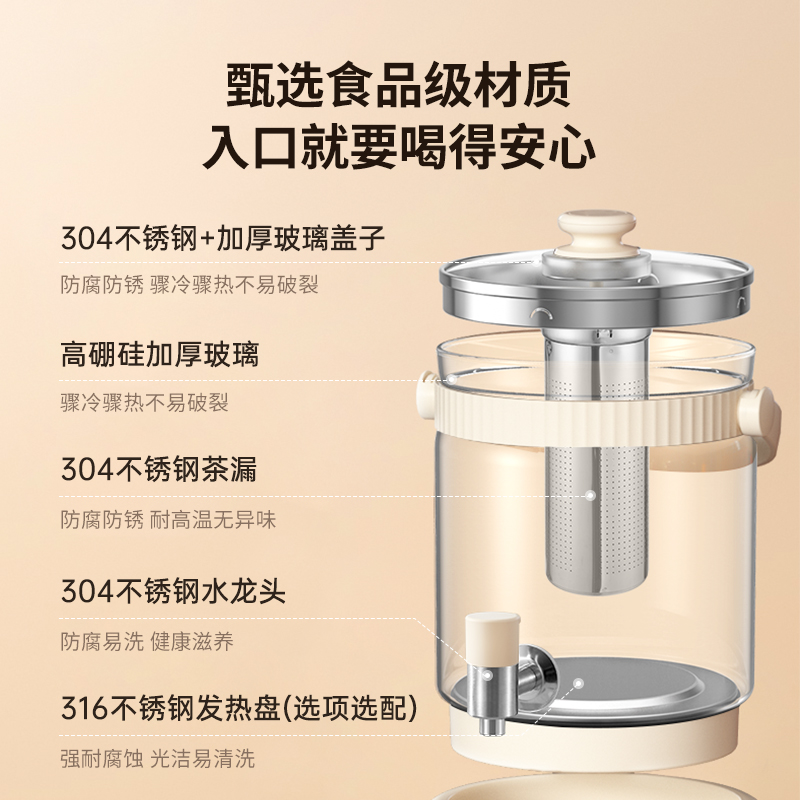 甄选食品级材质
入口就要喝得安心

304不锈钢+加厚玻璃盖子

防腐防锈 骤冷骤热不易破裂

高硼硅加厚玻璃

骤冷骤热不易破裂

304不锈钢茶漏

防腐防锈 耐高温无异味

304不锈钢水龙头

防腐易洗 健康滋养

316不锈钢发热盘(选项选配)

强耐腐蚀 光洁易清洗