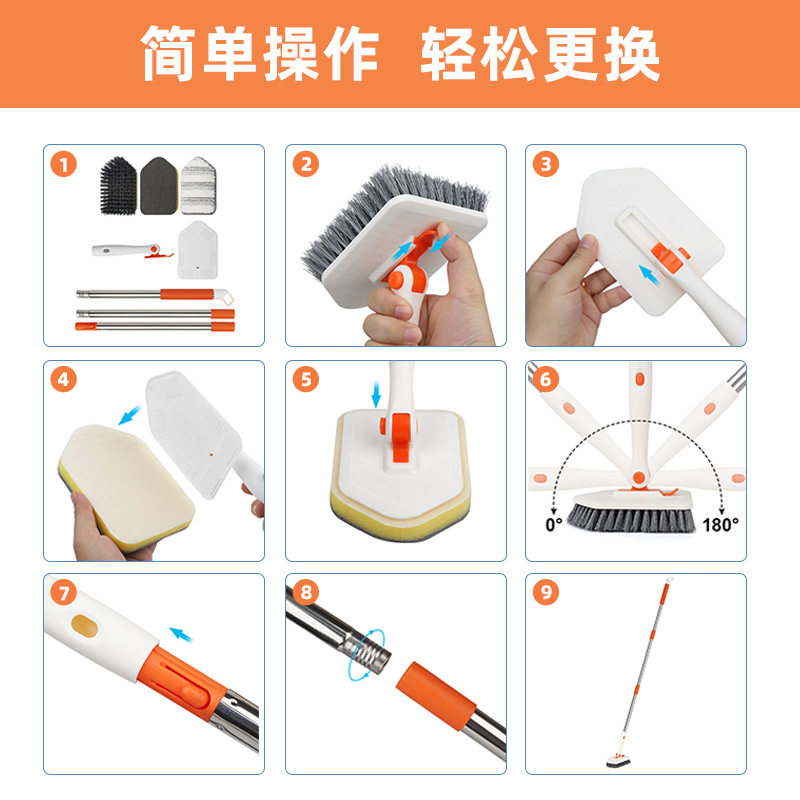 简单操作 轻松更换

1

2

3

4

5

6

0°

180°

7

8

9