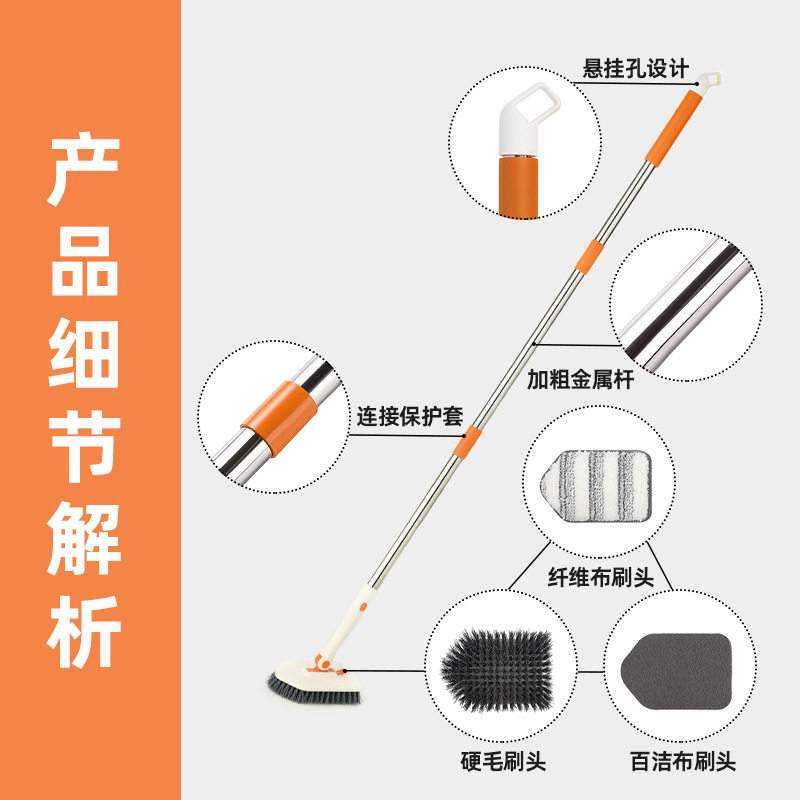 产品细节解析

悬挂孔设计

加粗金属杆

连接保护套

纤维布刷头

硬毛刷头

百洁布刷头