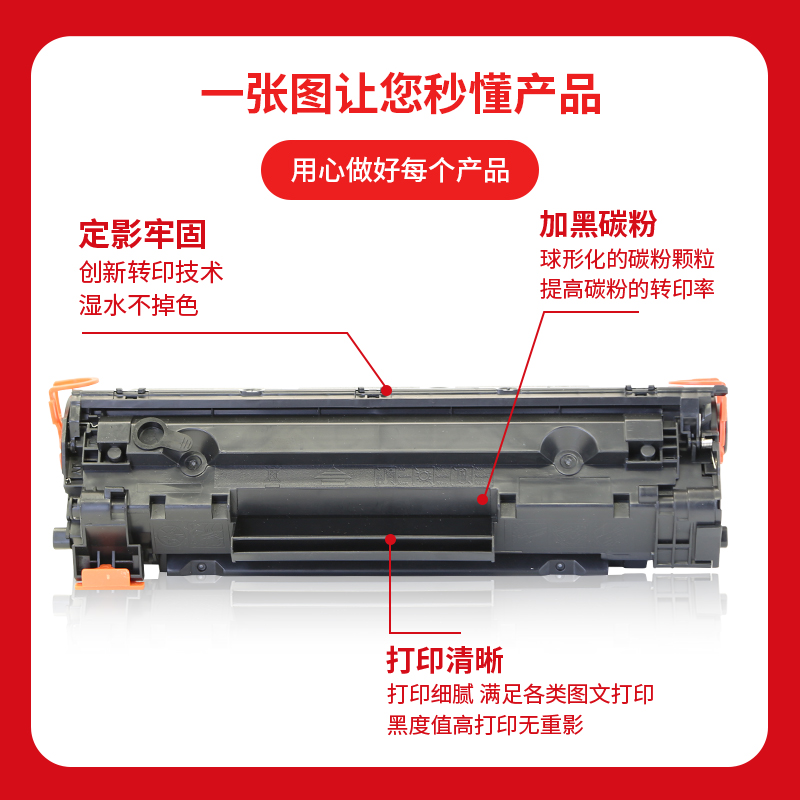 一张图让您秒懂产品

用心做好每个产品

定影牢固
创新转印技术
湿水不掉色

加黑碳粉
球形化的碳粉颗粒
提高碳粉的转印率

打印清晰
打印细腻 满足各类图文打印
黑度值高打印无重影