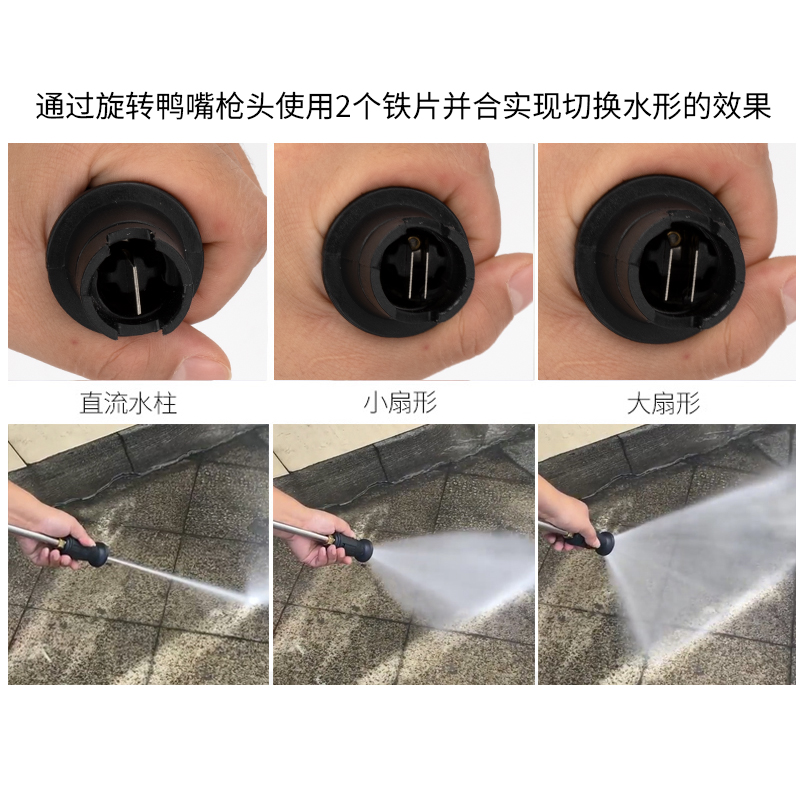 通过旋转鸭嘴枪头使用2个铁片并合实现切换水形的效果

直流水柱

小扇形

大扇形