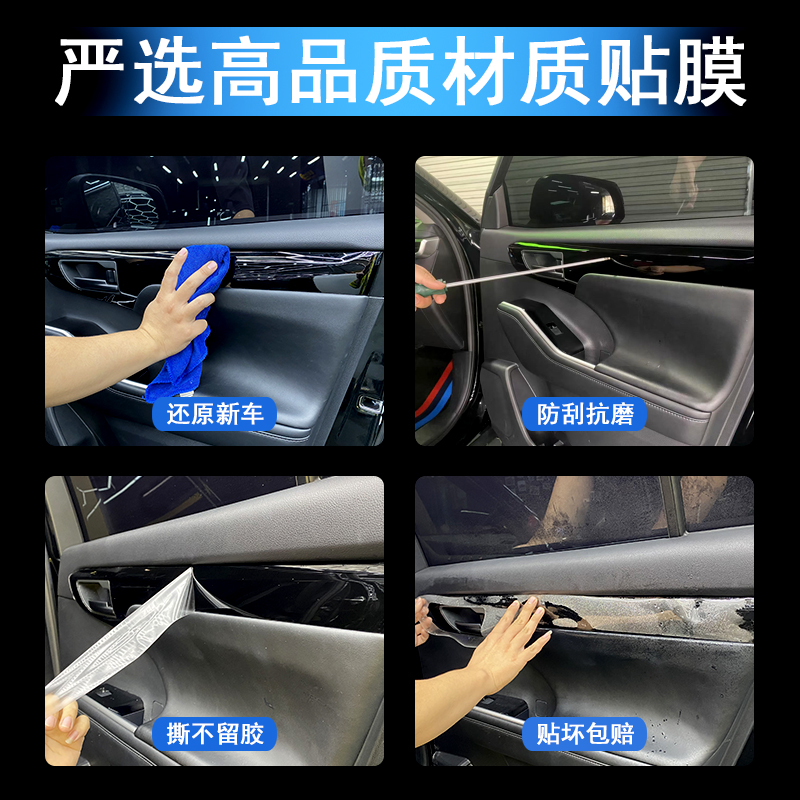 严选高品质材质贴膜

还原新车

防刮抗磨

撕不留胶

贴坏包赔